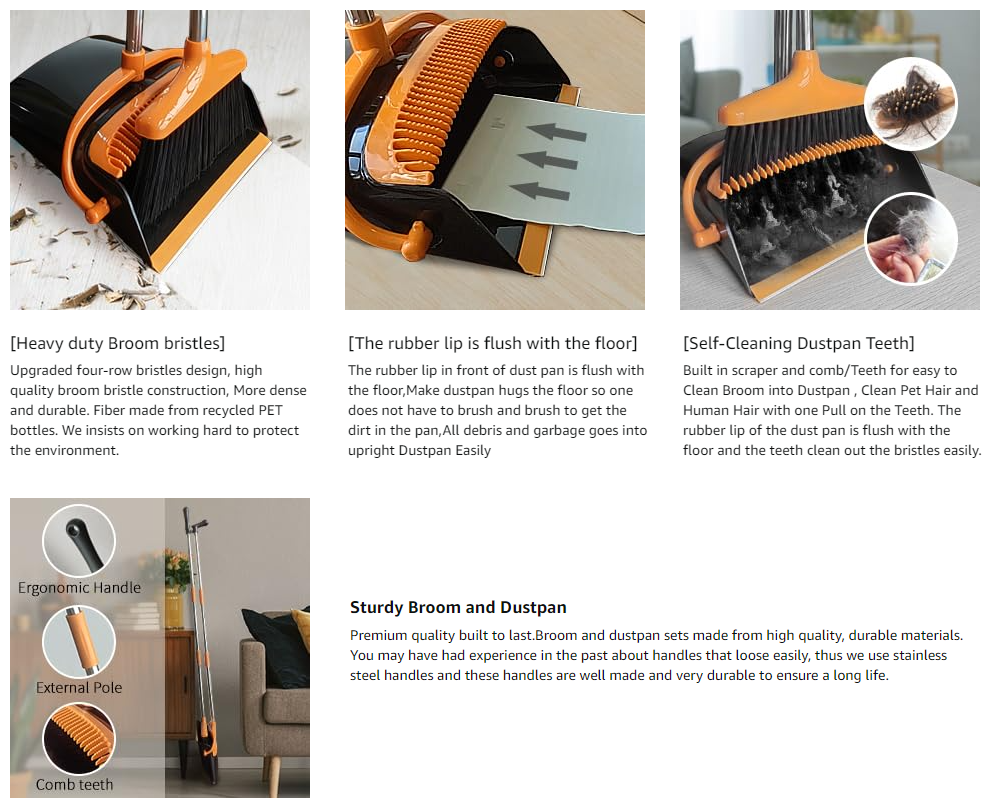 [Heavy duty Broom bristles]

Upgraded four-row bristles design, high quality broom bristle construction, More dense and durable. Fiber made from recycled PET bottles. We insists on working hard to protect the environment.

[The rubber lip is flush with the floor]

The rubber lip in front of dust pan is flush with the floor,Make dustpan hugs the floor so one does not have to brush and brush to get the dirt in the pan,All debris and garbage goes into upright Dustpan Easily

[Self-Cleaning Dustpan Teeth]

Built in scraper and comb/Teeth for easy to Clean Broom into Dustpan , Clean Pet Hair and Human Hair with one Pull on the Teeth. The rubber lip of the dust pan is flush with the floor and the teeth clean out the bristles easily.

Ergonomic Handle

External Pole

Comb teeth

Sturdy Broom and Dustpan

Premium quality built to last.Broom and dustpan sets made from high quality, durable materials. You may have had experience in the past about handles that loose easily, thus we use stainless steel handles and these handles are well made and very durable to ensure a long life.