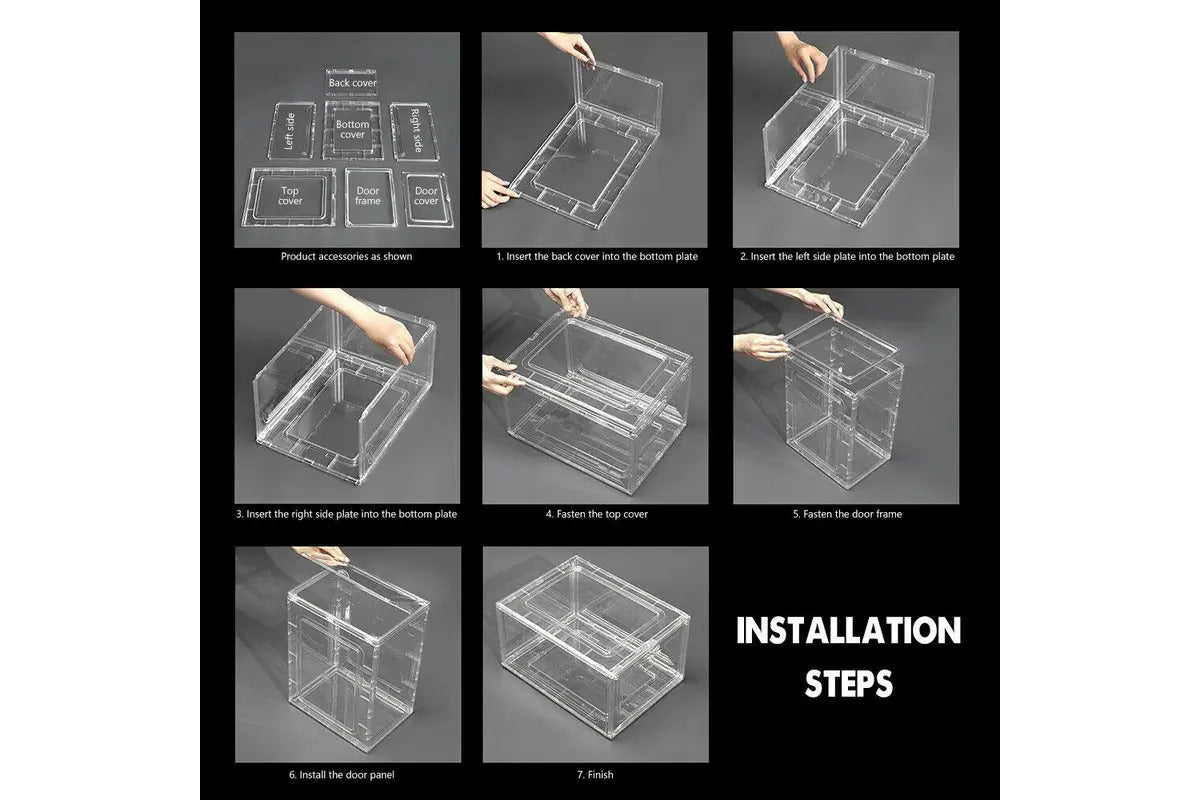 Back cover

Left side

Bottom cover

Right side

Top cover

Door frame

Door cover

Product accessories as shown

1. Insert the back cover into the bottom plate

2. Insert the left side plate into the bottom plate

3. Insert the right side plate into the bottom plate

4. Fasten the top cover

5. Fasten the door frame

6. Install the door panel

7. Finish

INSTALLATION STEPS