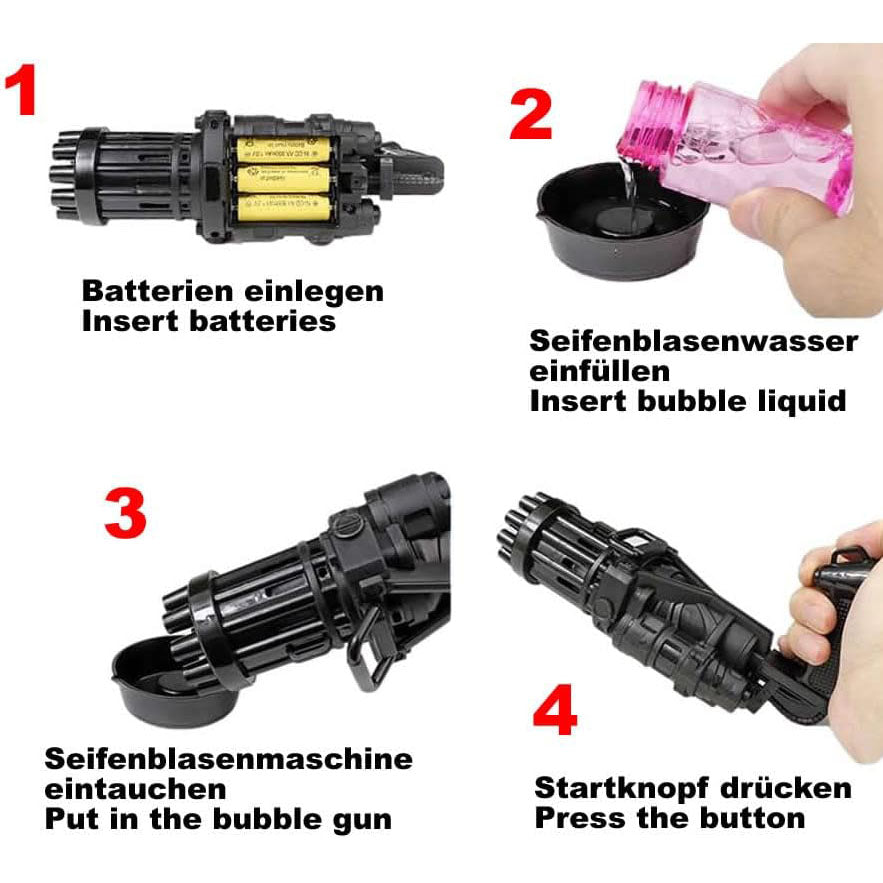 1

Batterien einlegen
Insert batteries

2

Seifenblasenwasser einfüllen
Insert bubble liquid

3

Seifenblasenmaschine eintauchen
Put in the bubble gun

4

Startknopf drücken
Press the button