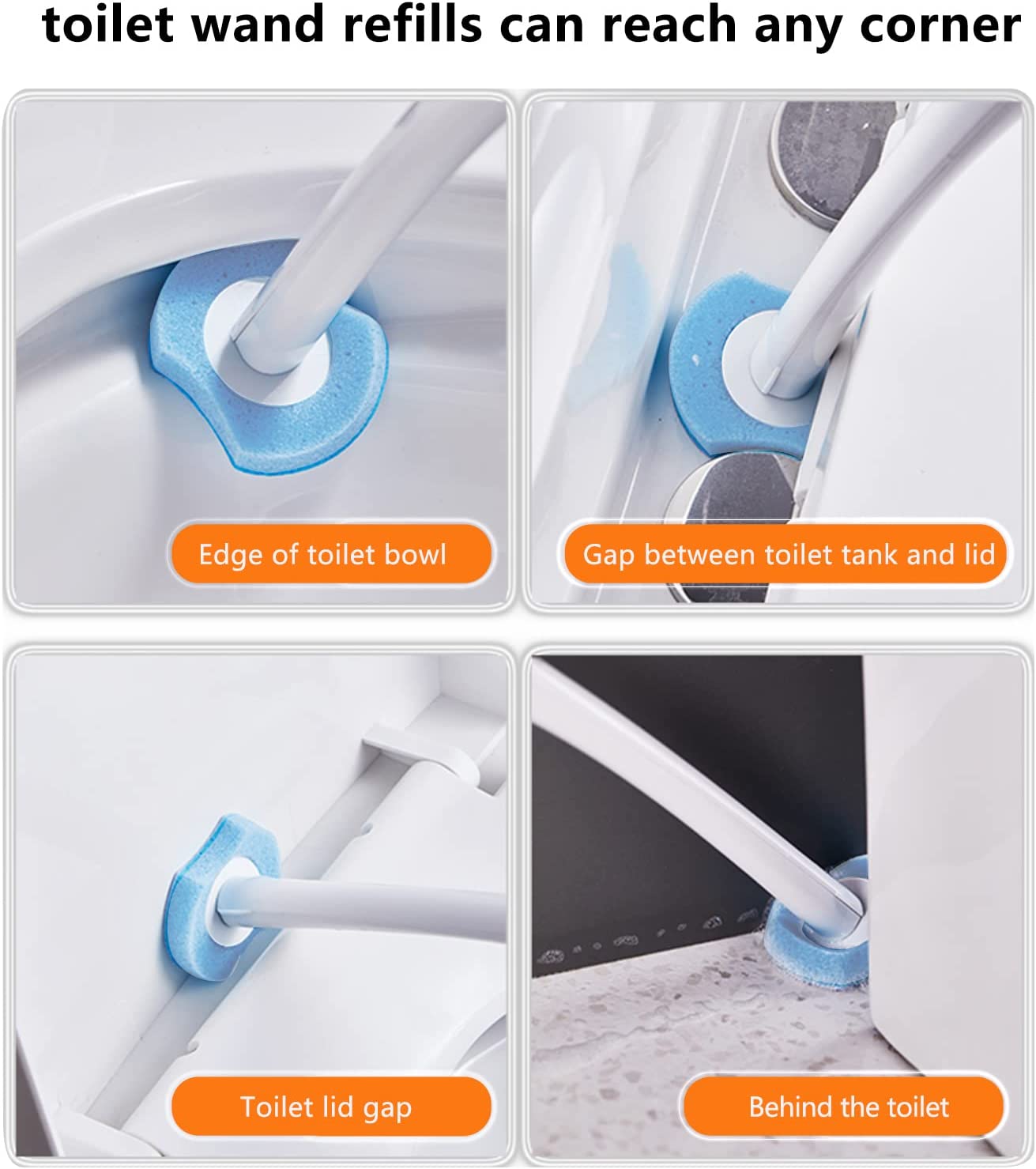 toilet wand refills can reach any corner

Edge of toilet bowl

Gap between toilet tank and lid

Toilet lid gap

Behind the toilet