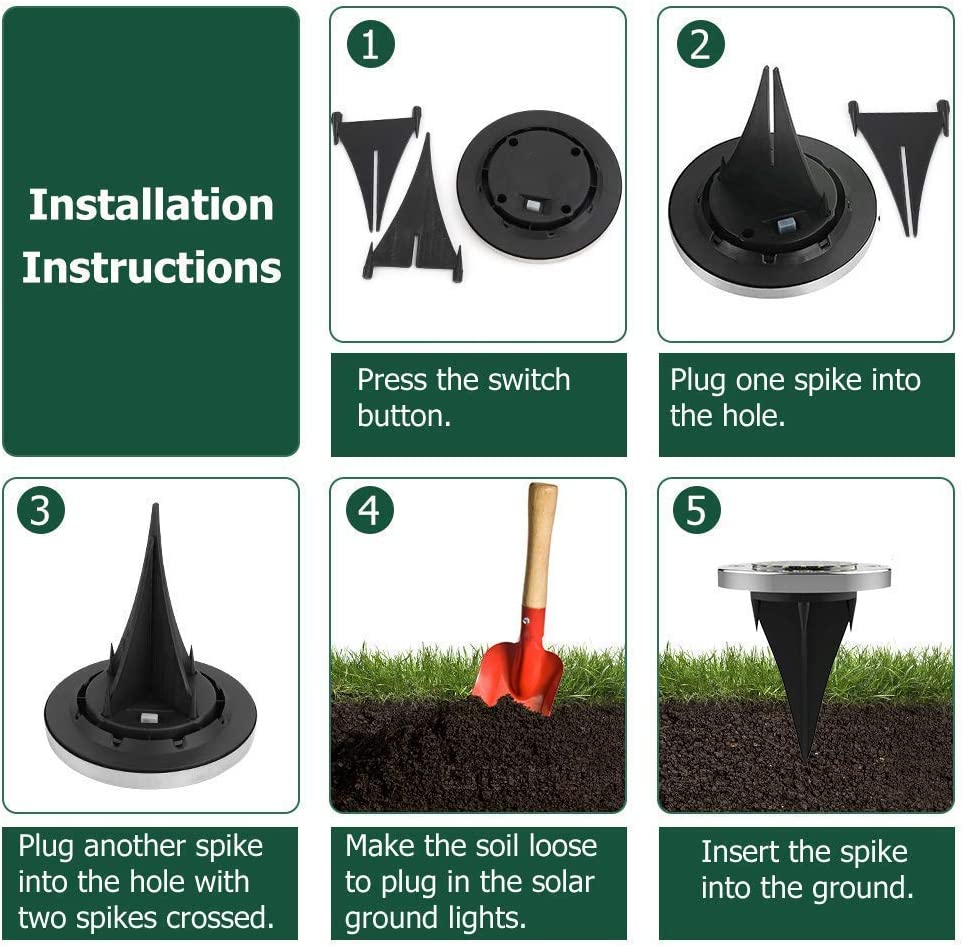 Installation Instructions

1

Press the switch button.

2

Plug one spike into the hole.

3

Plug another spike into the hole with two spikes crossed.

4

Make the soil loose to plug in the solar ground lights.

5

Insert the spike into the ground.