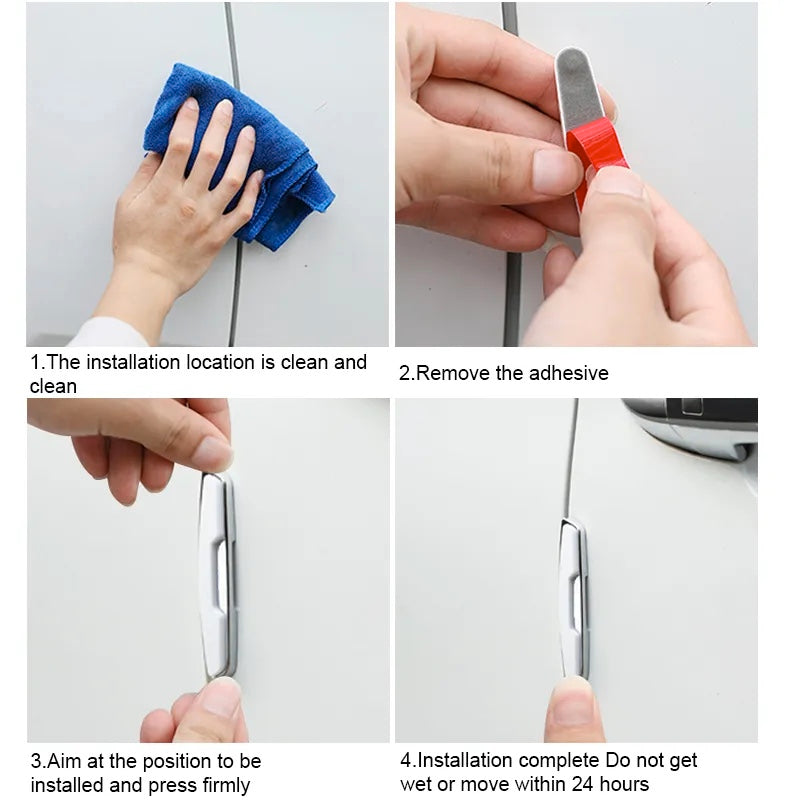 1.The installation location is clean and clean

2.Remove the adhesive

3.Aim at the position to be installed and press firmly

4.Installation complete Do not get wet or move within 24 hours