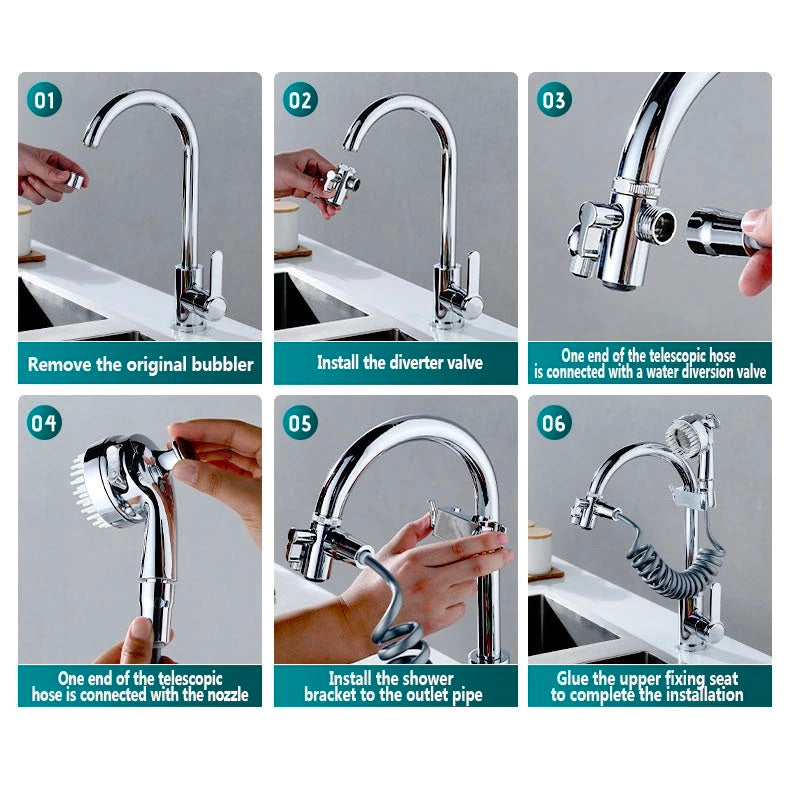 01

Remove the original bubbler

02

Install the diverter valve

03

One end of the telescopic hose is connected with a water diversion valve

04

One end of the telescopic hose is connected with the nozzle

05

Install the shower bracket to the outlet pipe

06

Glue the upper fixing seat to complete the installation