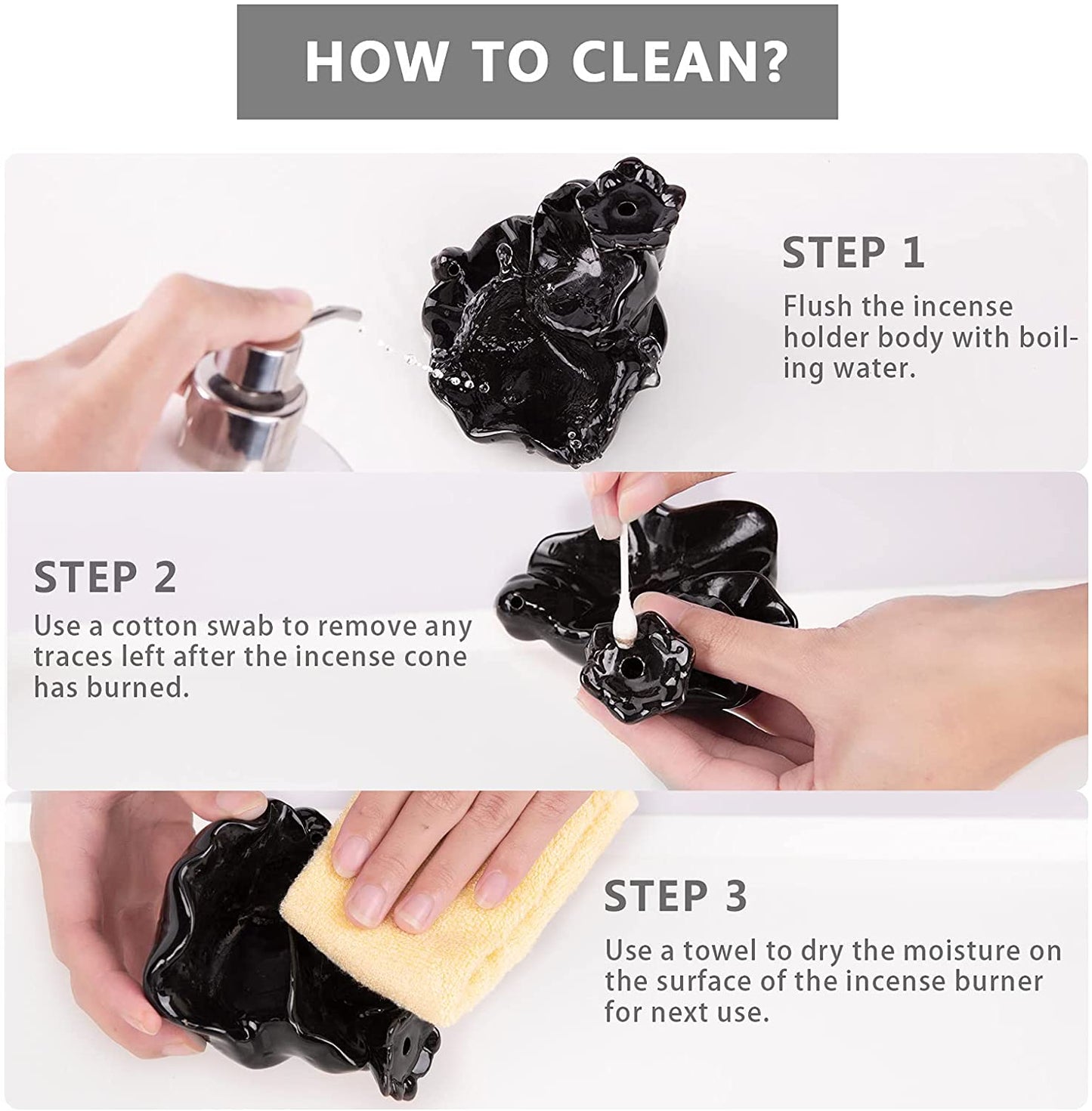 HOW TO CLEAN?

STEP 1

Flush the incense holder body with boiling water.

STEP 2

Use a cotton swab to remove any traces left after the incense cone has burned.

STEP 3

Use a towel to dry the moisture on the surface of the incense burner for next use.