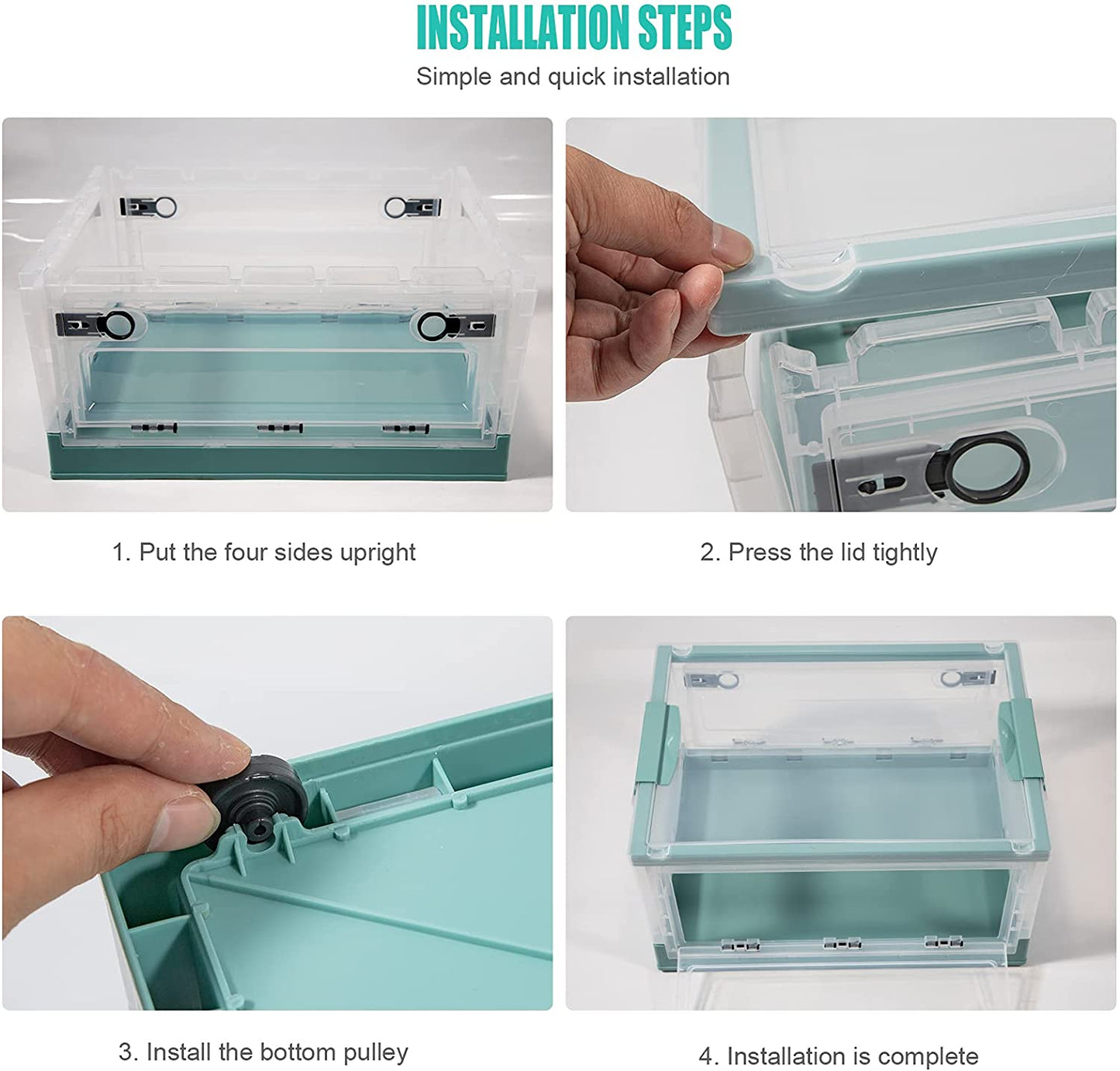 INSTALLATION STEPS

Simple and quick installation

1. Put the four sides upright

2. Press the lid tightly

3. Install the bottom pulley

4. Installation is complete