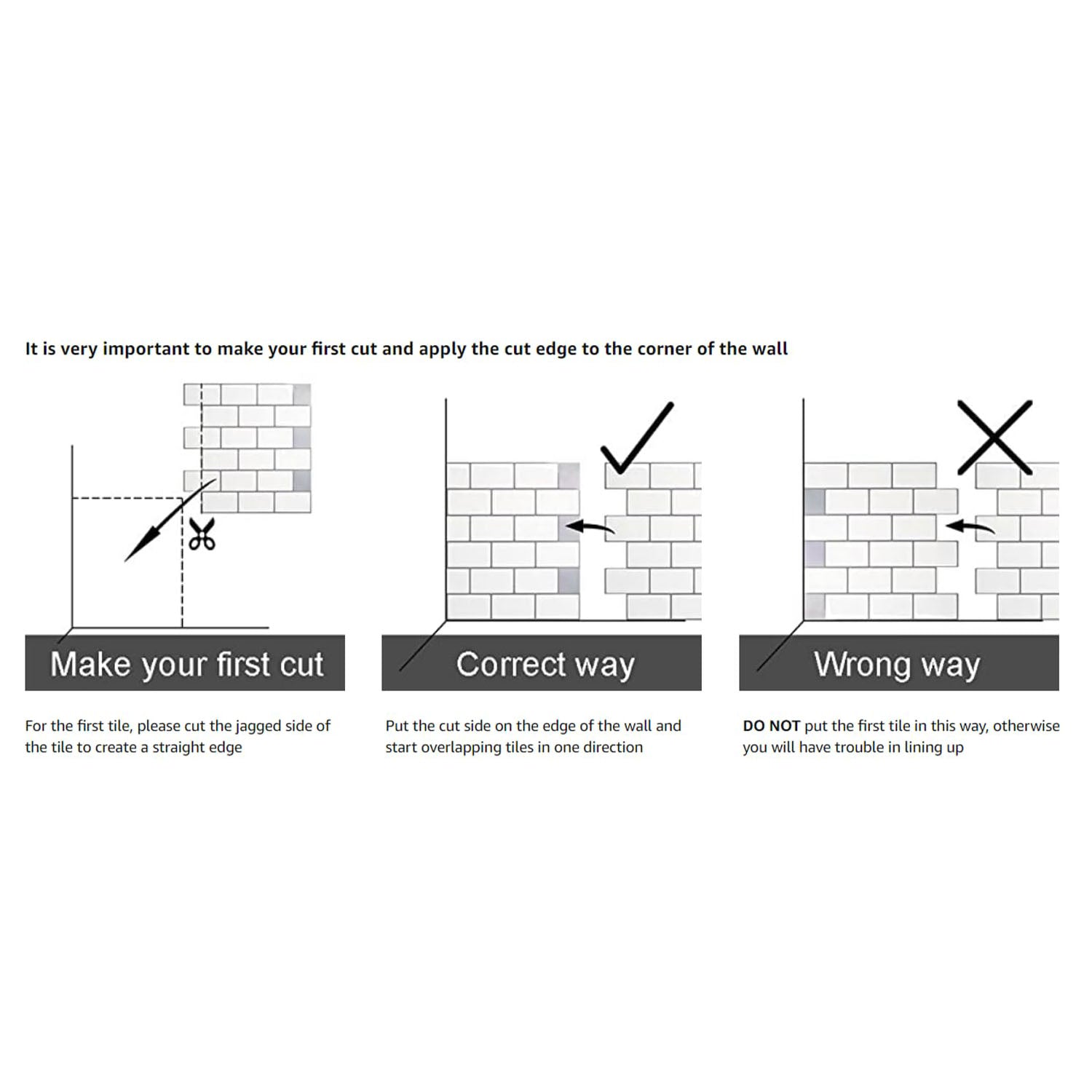 It is very important to make your first cut and apply the cut edge to the corner of the wall

Make your first cut

For the first tile, please cut the jagged side of the tile to create a straight edge

Correct way

Put the cut side on the edge of the wall and start overlapping tiles in one direction

Wrong way

DO NOT put the first tile in this way, otherwise you will have trouble in lining up