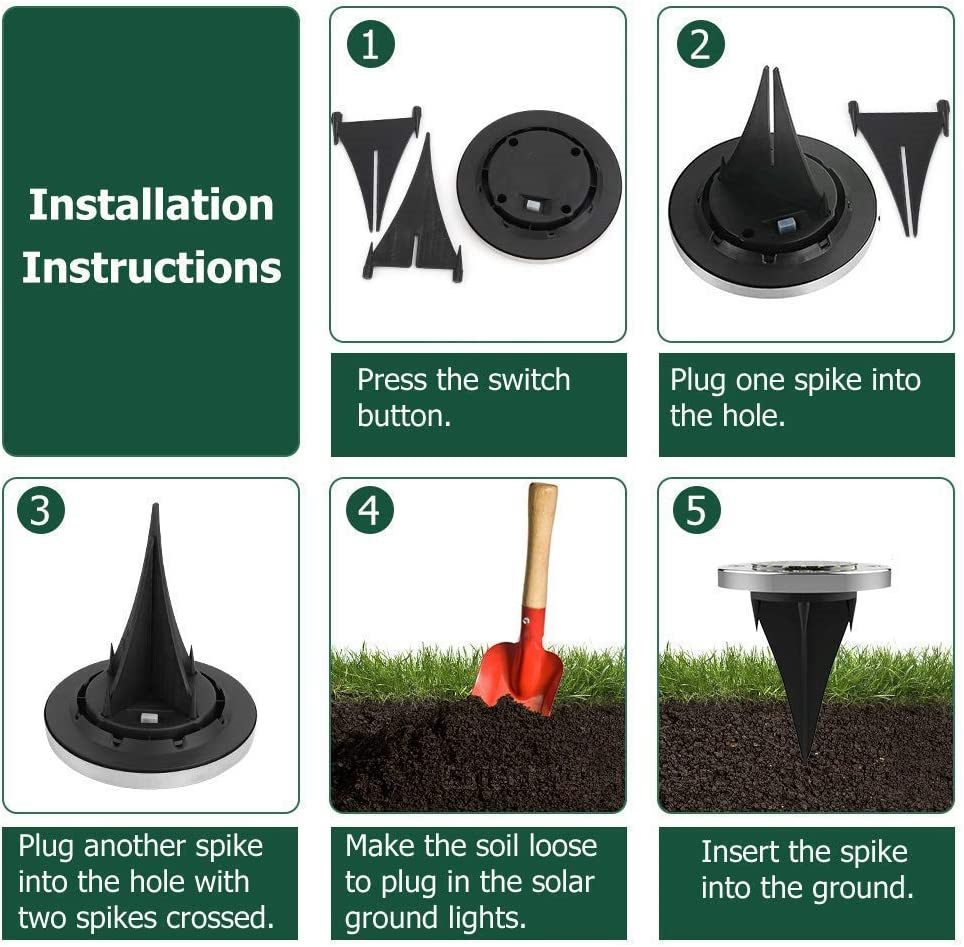 Installation Instructions

1

Press the switch button.

2

Plug one spike into the hole.

3

Plug another spike into the hole with two spikes crossed.

4

Make the soil loose to plug in the solar ground lights.

5

Insert the spike into the ground.