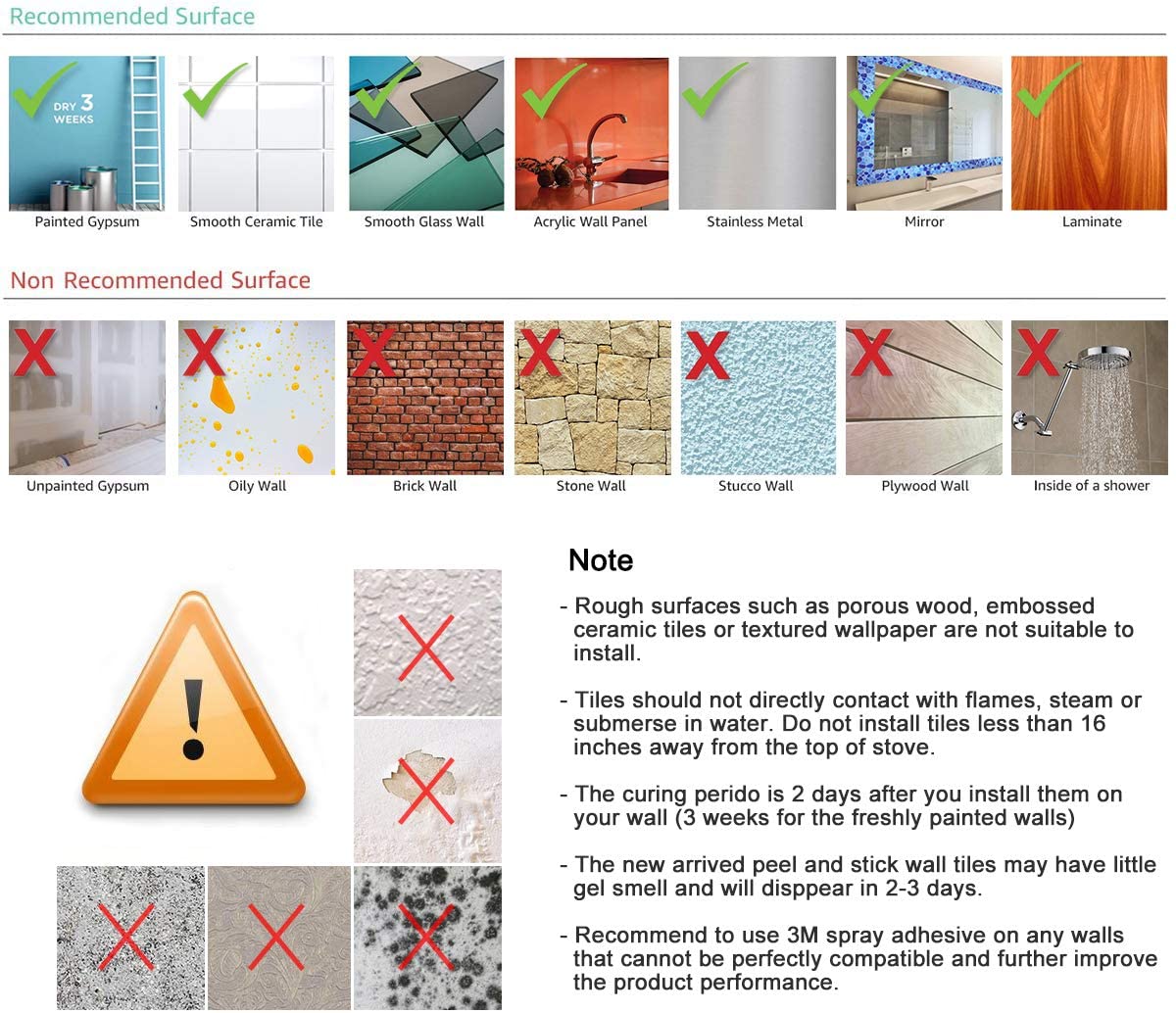 Recommended Surface

DRY 3 WEEKS

Painted Gypsum

Smooth Ceramic Tile

Smooth Glass Wall

Acrylic Wall Panel

Stainless Metal

Mirror

Laminate

Non Recommended Surface

Unpainted Gypsum

Oily Wall

Brick Wall

Stone Wall

Stucco Wall

Plywood Wall

Inside of a shower

Note

- Rough surfaces such as porous wood, embossed ceramic tiles or textured wallpaper are not suitable to install.

- Tiles should not directly contact with flames, steam or submerse in water. Do not install tiles less than 16 inches away from the top of stove.

- The curing perido is 2 days after you install them on your wall (3 weeks for the freshly painted walls)

- The new arrived peel and stick wall tiles may have little gel smell and will disppear in 2-3 days.

- Recommend to use 3M spray adhesive on any walls that cannot be perfectly compatible and further improve the product performance.