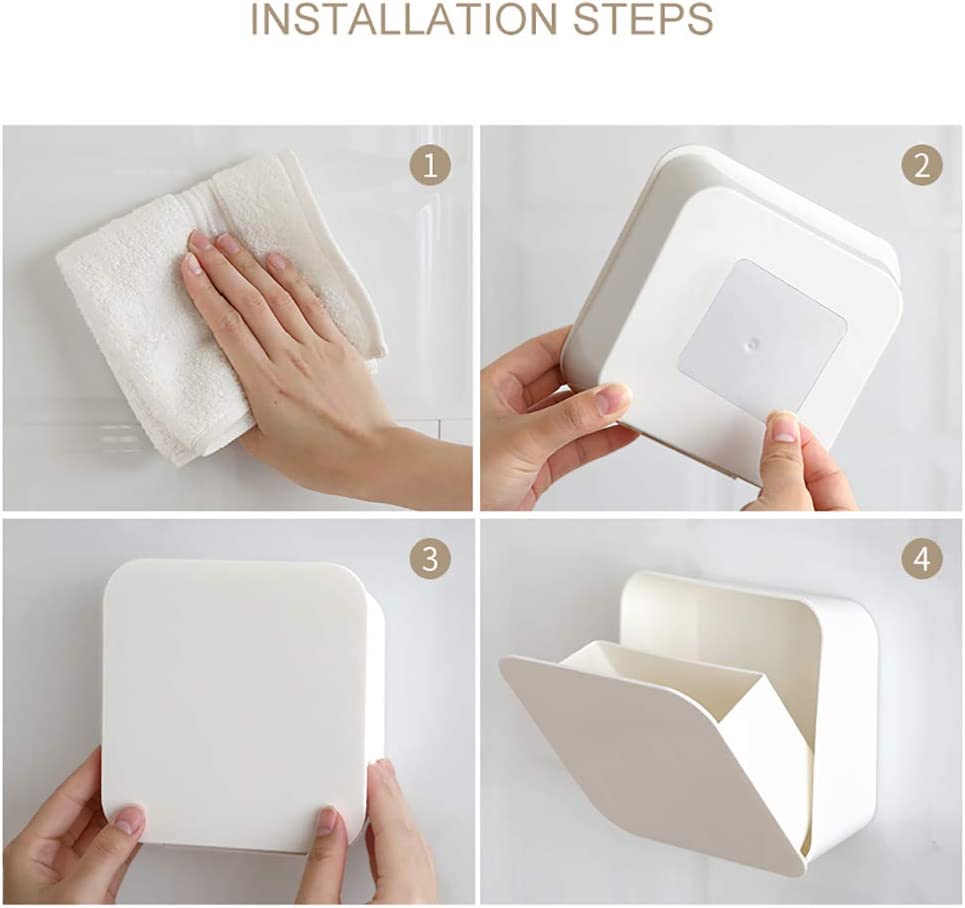 INSTALLATION STEPS

1

2

3

4