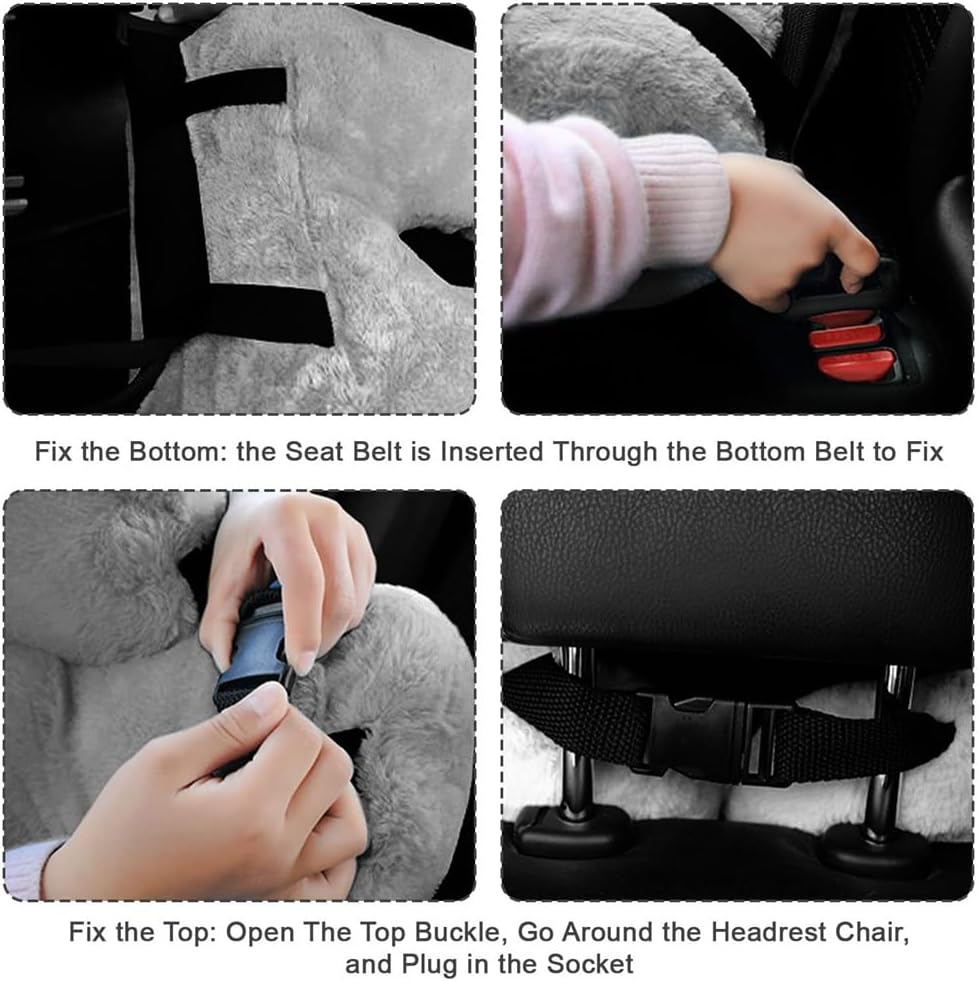 Fix the Bottom: the Seat Belt is Inserted Through the Bottom Belt to Fix

Fix the Top: Open The Top Buckle, Go Around the Headrest Chair, and Plug in the Socket