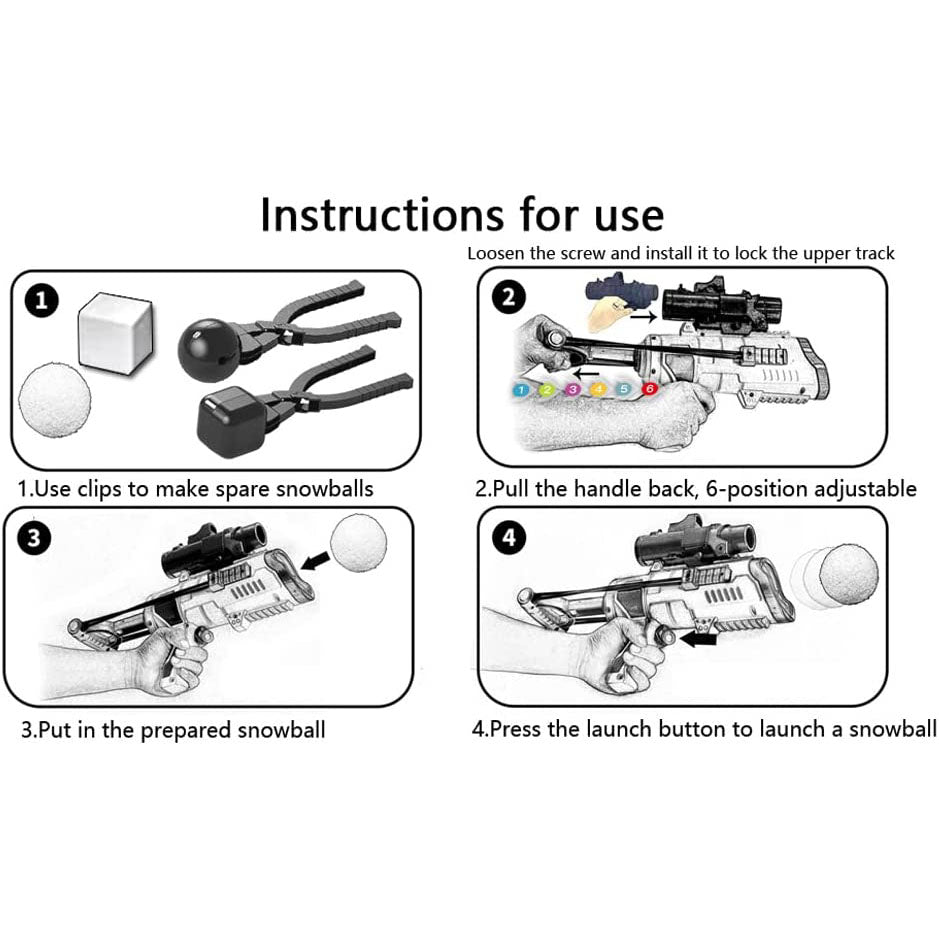 Instructions for use

Loosen the screw and install it to lock the upper track

1

1.Use clips to make spare snowballs

2

1 2 3 4 5 6

2.Pull the handle back, 6-position adjustable

3

3.Put in the prepared snowball

4

4.Press the launch button to launch a snowball