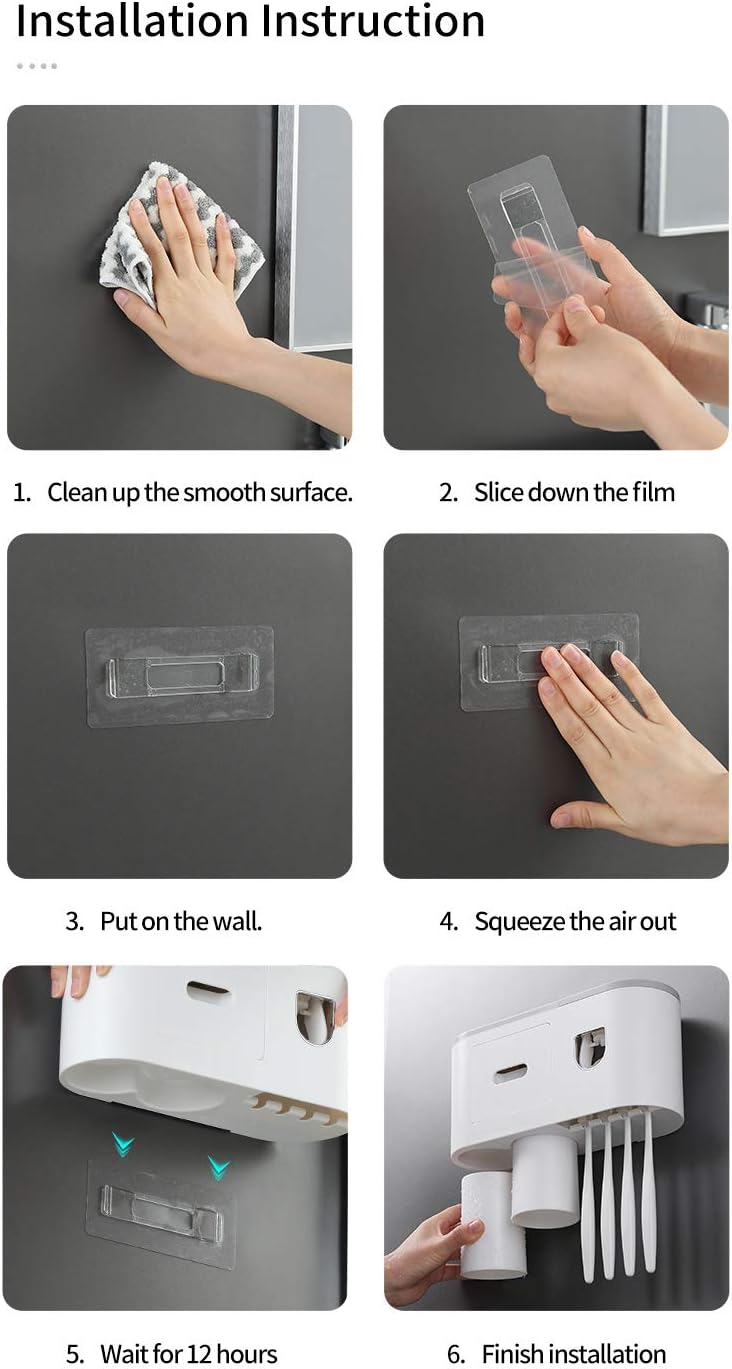 Installation Instruction

1. Clean up the smooth surface.

2. Slice down the film

3. Put on the wall.

4. Squeeze the air out

5. Wait for 12 hours

6. Finish installation