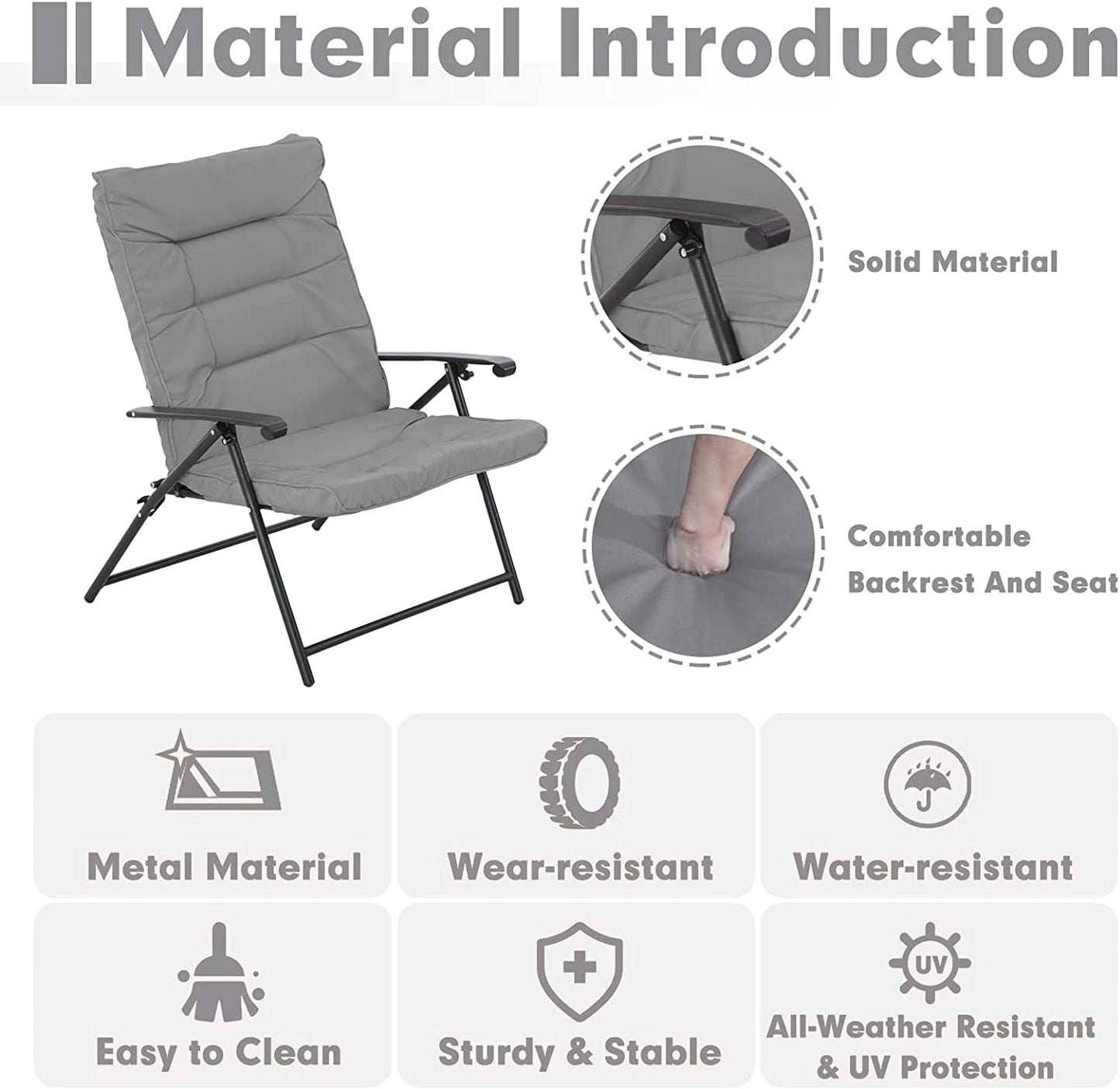 Material Introduction

Solid Material

Comfortable Backrest And Seat

Metal Material

Wear-resistant

Water-resistant

Easy to Clean

Sturdy & Stable

UV

All-Weather Resistant & UV Protection