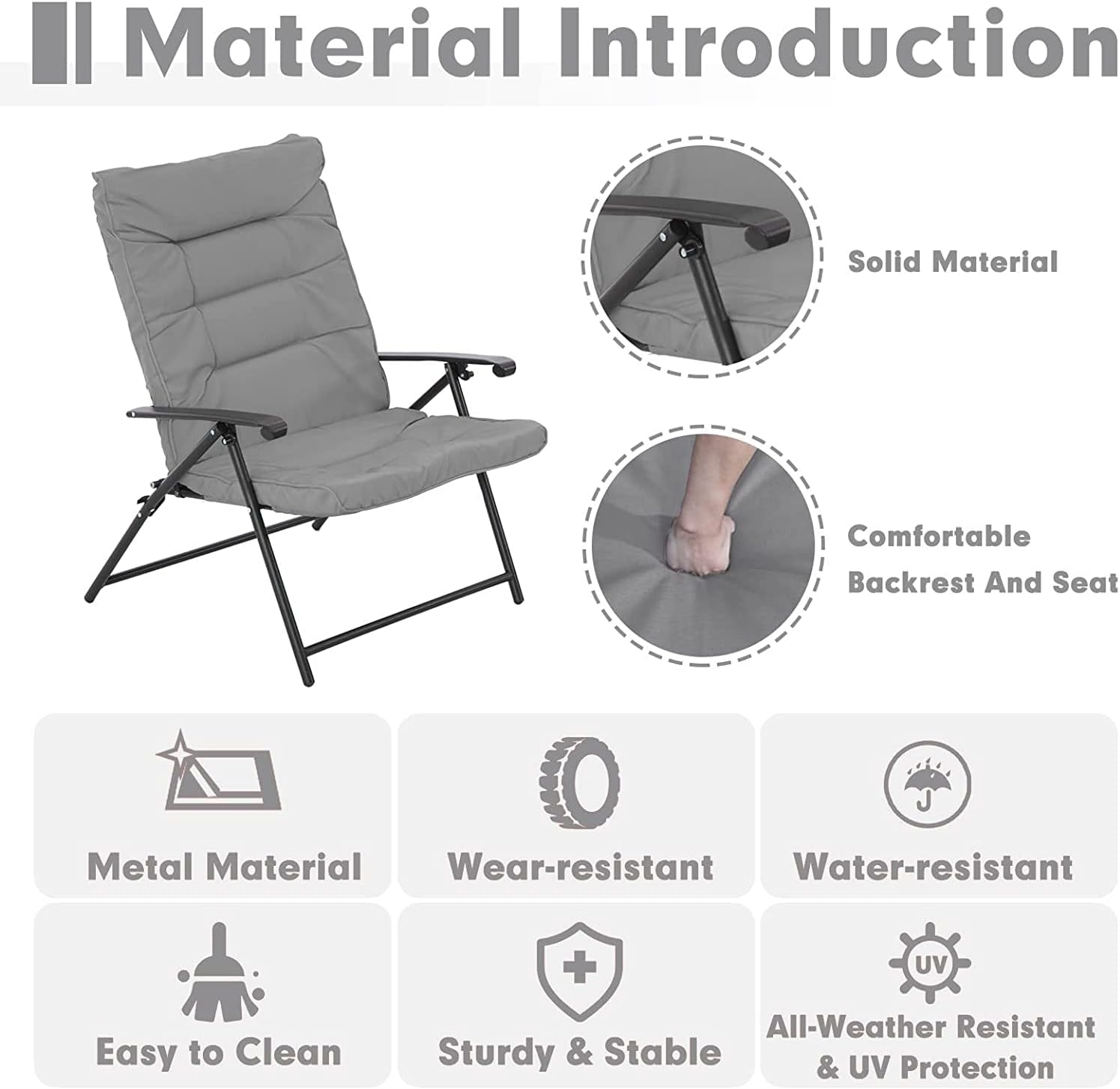 Material Introduction

Solid Material

Comfortable Backrest And Seat

Metal Material

Wear-resistant

Water-resistant

Easy to Clean

Sturdy & Stable

UV

All-Weather Resistant & UV Protection