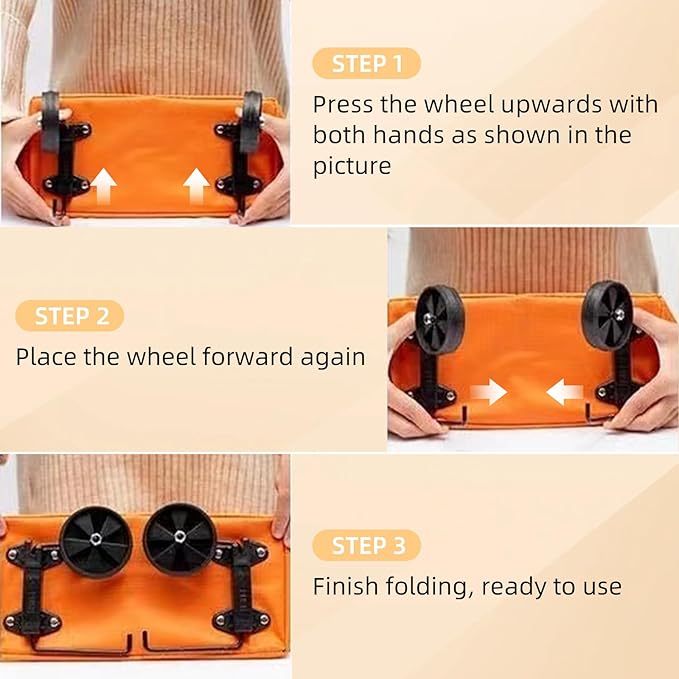 STEP 1
Press the wheel upwards with both hands as shown in the picture

STEP 2
Place the wheel forward again

STEP 3
Finish folding, ready to use