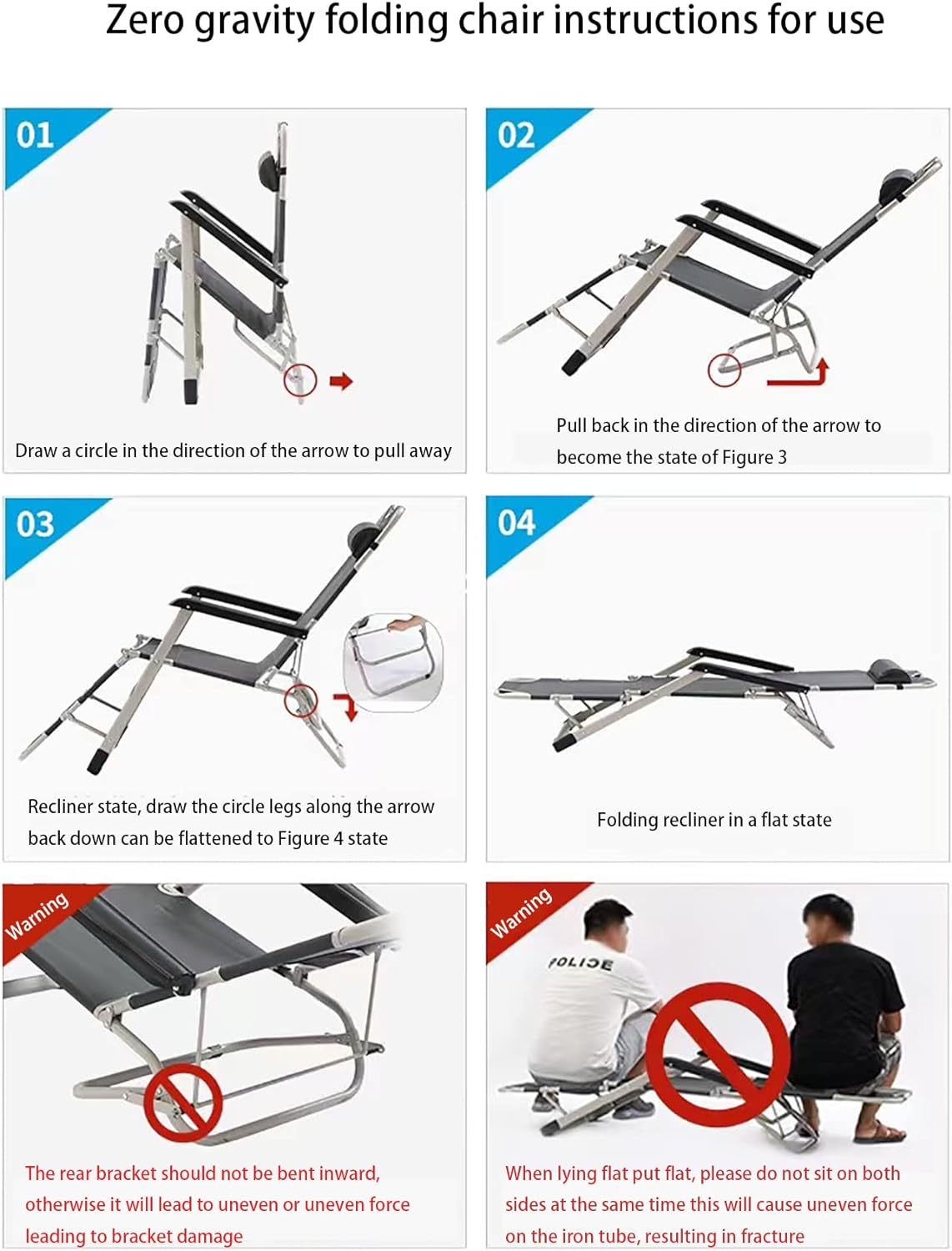 Zero gravity folding chair instructions for use

01

Draw a circle in the direction of the arrow to pull away

02

Pull back in the direction of the arrow to become the state of Figure 3

03

Recliner state, draw the circle legs along the arrow back down can be flattened to Figure 4 state

04

Folding recliner in a flat state

Warning

The rear bracket should not be bent inward, otherwise it will lead to uneven or uneven force leading to bracket damage

Warning

POLICE

When lying flat put flat, please do not sit on both sides at the same time this will cause uneven force on the iron tube, resulting in fracture