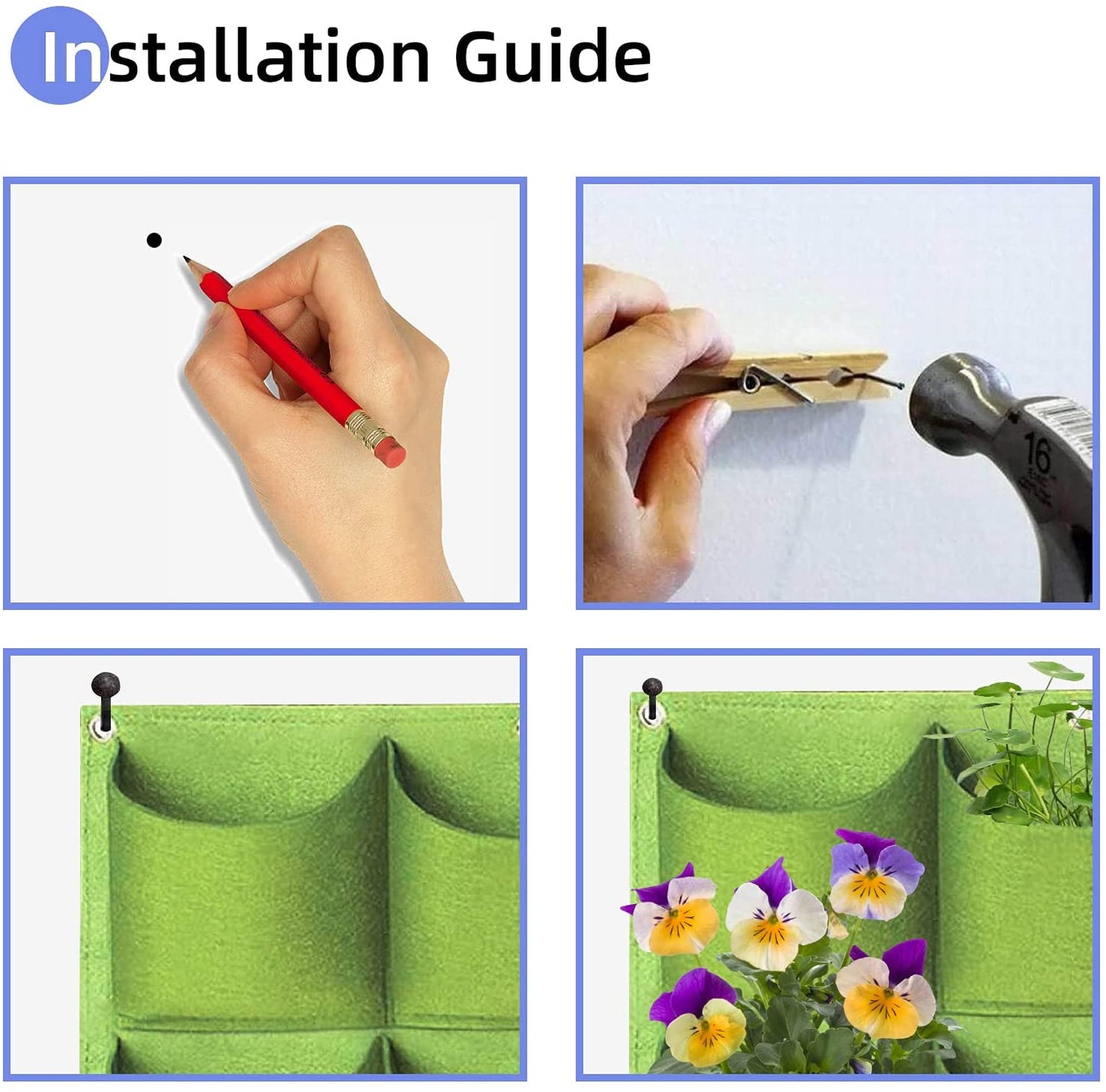 Installation Guide

16