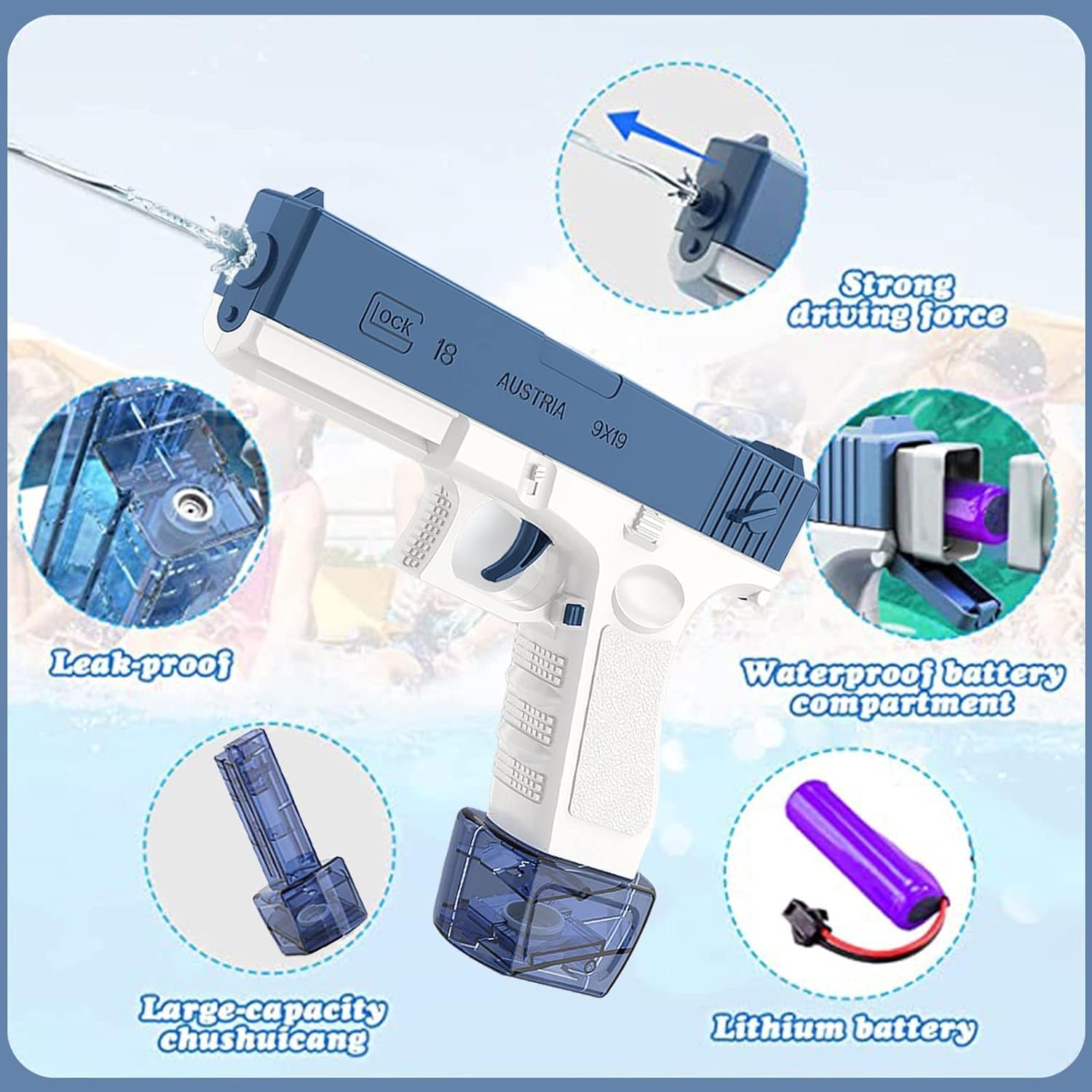 Strong driving force

LOCK 18

AUSTRIA 9X19

Leak-proof

Waterproof battery compartment

Large-capacity chushuicang

Lithium battery