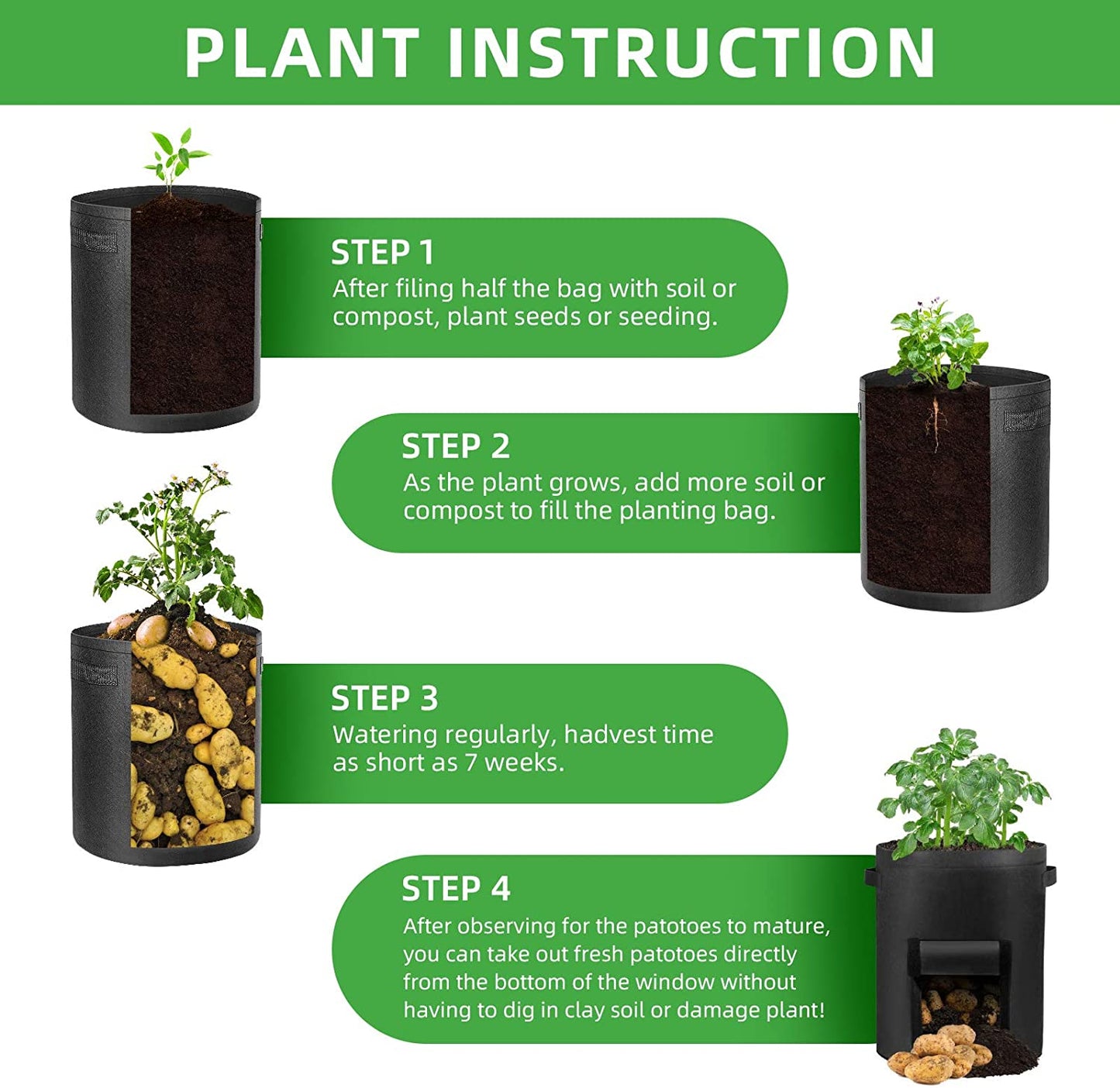 PLANT INSTRUCTION

STEP 1
After filing half the bag with soil or compost, plant seeds or seeding.

STEP 2
As the plant grows, add more soil or compost to fill the planting bag.

STEP 3
Watering regularly, hadvest time as short as 7 weeks.

STEP 4
After observing for the patotoes to mature, you can take out fresh patotoes directly from the bottom of the window without having to dig in clay soil or damage plant!