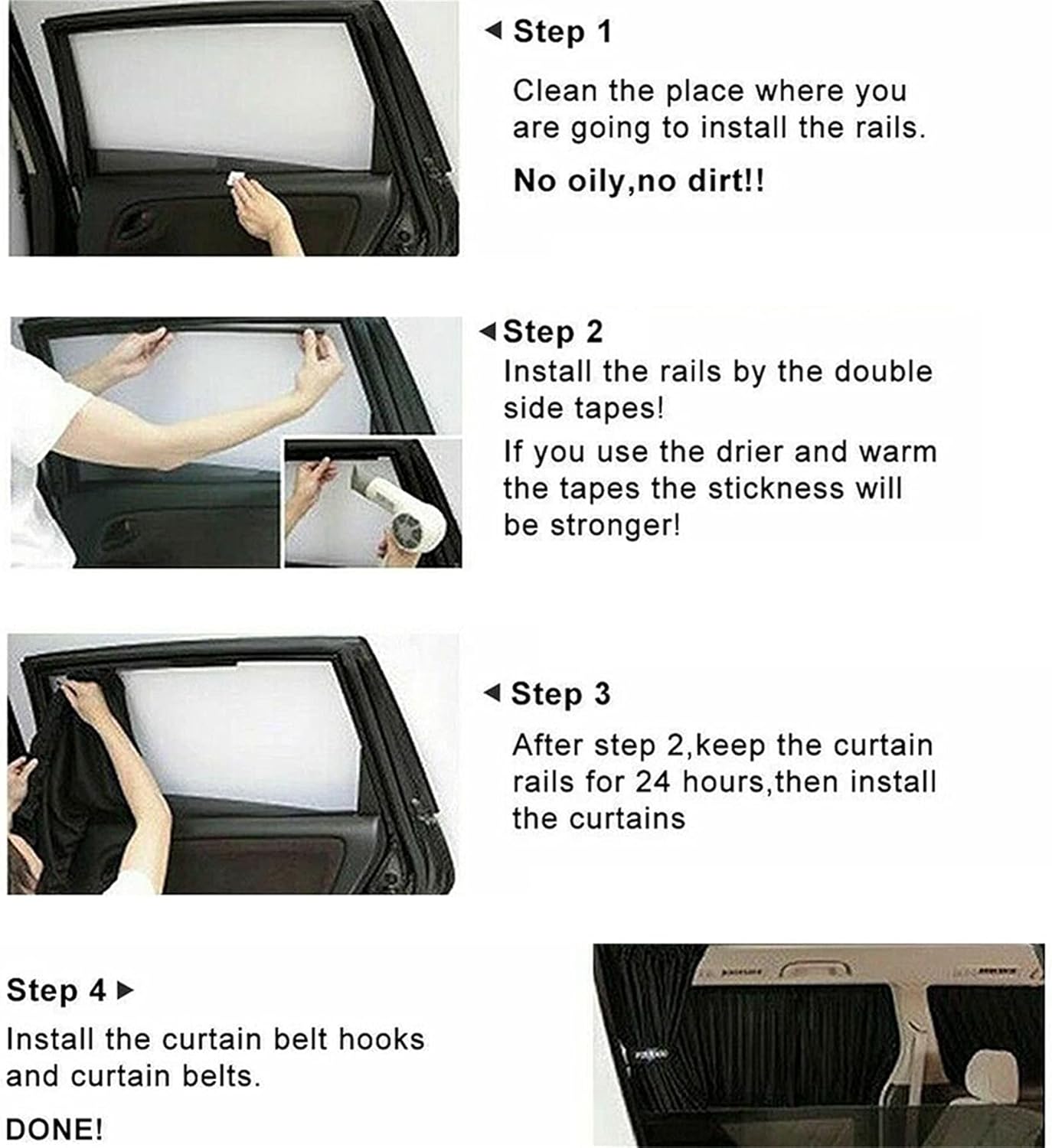 ◀ Step 1

Clean the place where you are going to install the rails.

No oily,no dirt!!

◀ Step 2

Install the rails by the double side tapes!

If you use the drier and warm the tapes the stickness will be stronger!

◀ Step 3

After step 2,keep the curtain rails for 24 hours,then install the curtains

Step 4 ▶

Install the curtain belt hooks and curtain belts.

DONE!