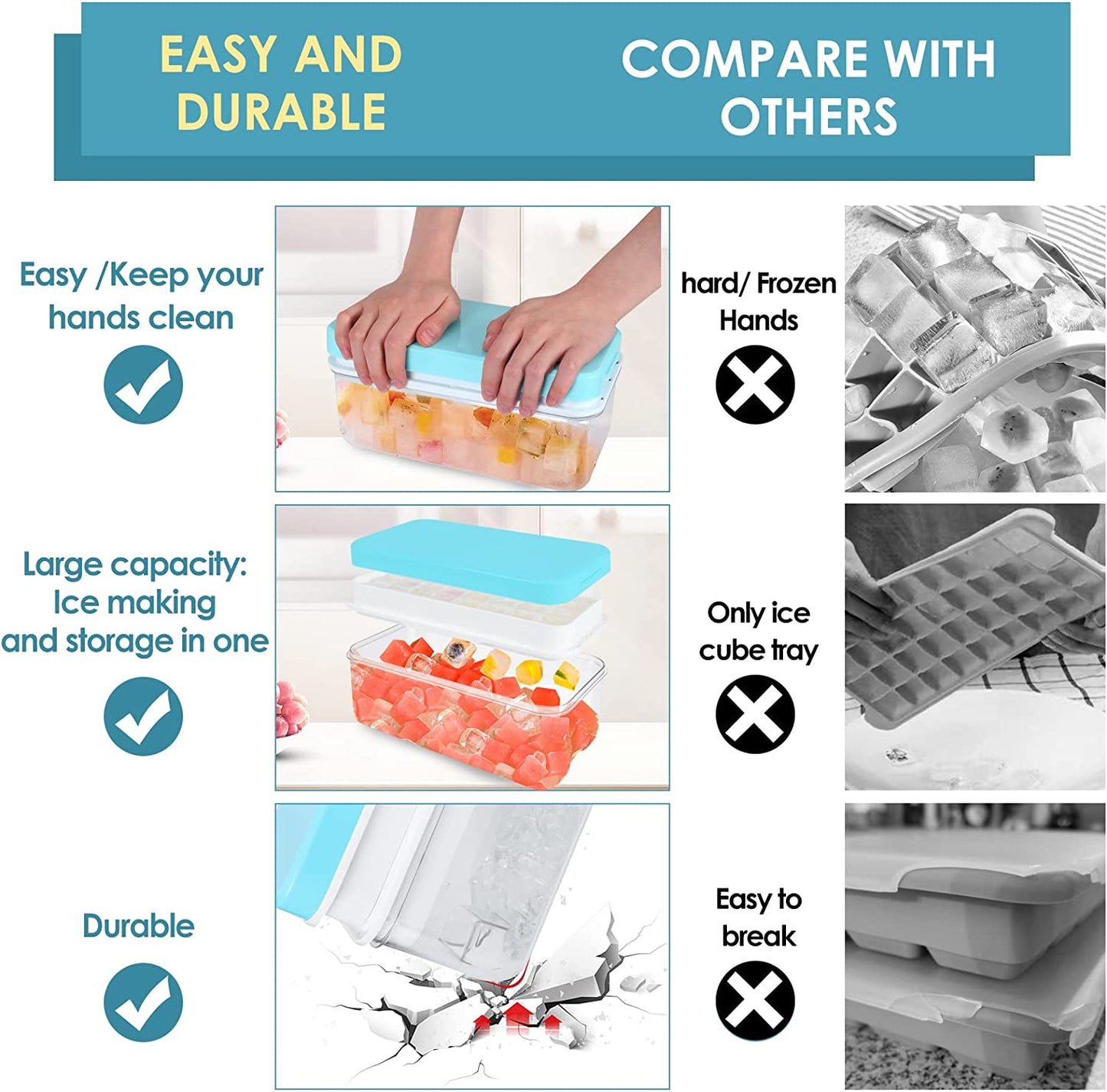 EASY AND DURABLE

COMPARE WITH OTHERS

Easy /Keep your hands clean

hard/ Frozen Hands

Large capacity: Ice making and storage in one

Only ice cube tray

Durable

Easy to break