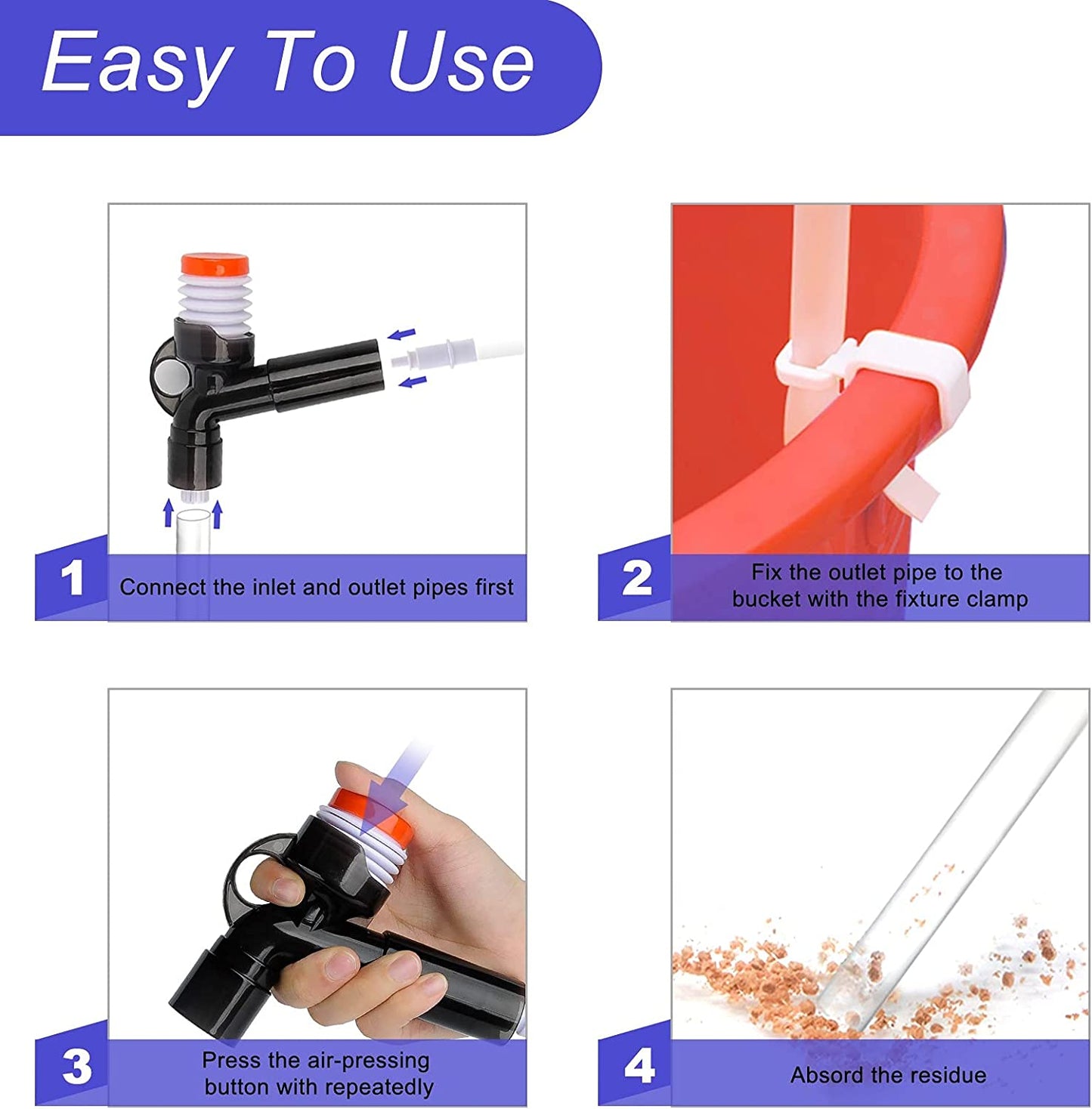 Easy To Use

1
Connect the inlet and outlet pipes first

2
Fix the outlet pipe to the bucket with the fixture clamp

3
Press the air-pressing button with repeatedly

4
Absord the residue