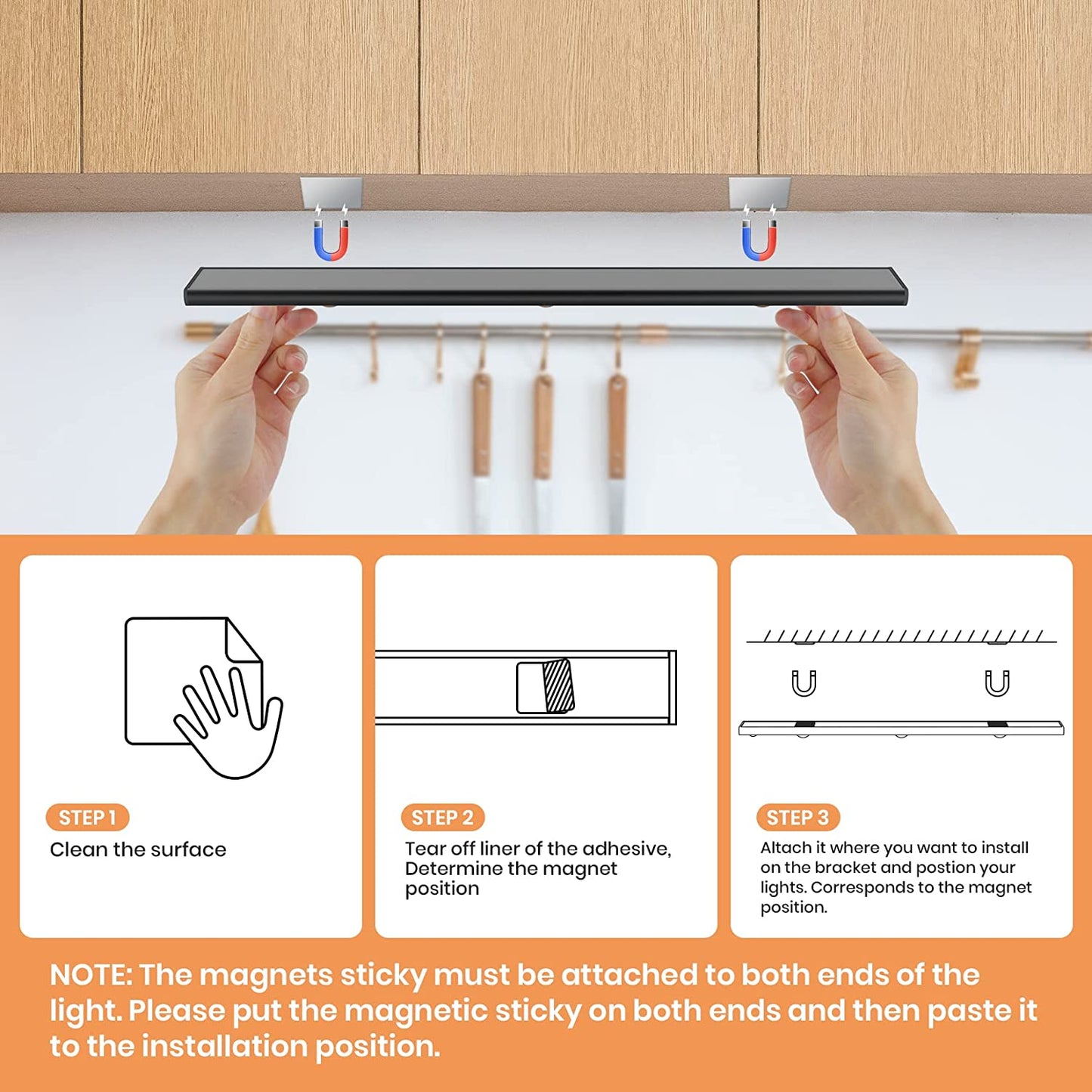 STEP 1
Clean the surface

STEP 2
Tear off liner of the adhesive, Determine the magnet position

STEP 3
Altach it where you want to install on the bracket and postion your lights. Corresponds to the magnet position.

NOTE: The magnets sticky must be attached to both ends of the light. Please put the magnetic sticky on both ends and then paste it to the installation position.