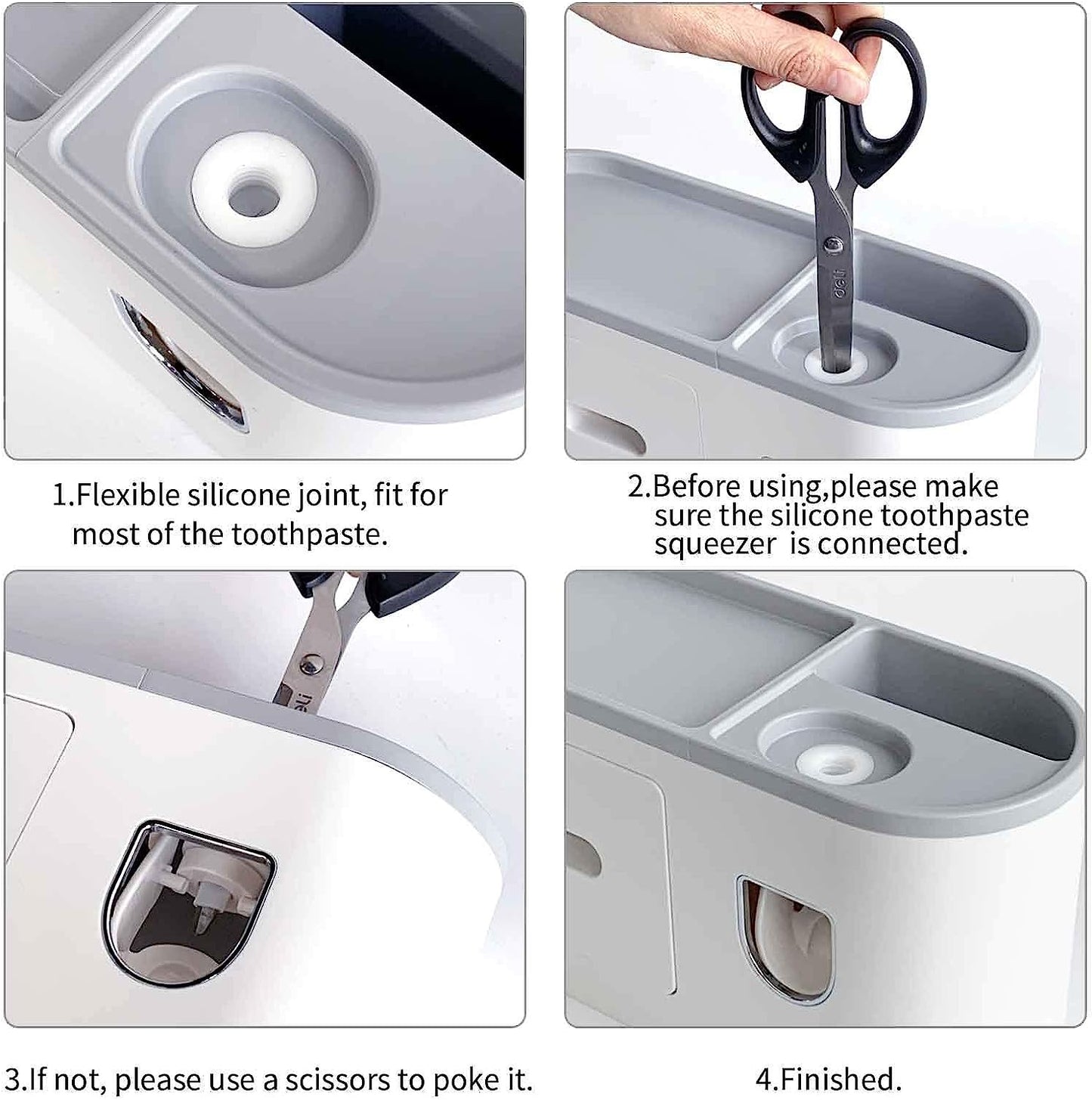 deli

1.Flexible silicone joint, fit for most of the toothpaste.

2.Before using,please make sure the silicone toothpaste squeezer  is connected.

3.If not, please use a scissors to poke it.

4.Finished.