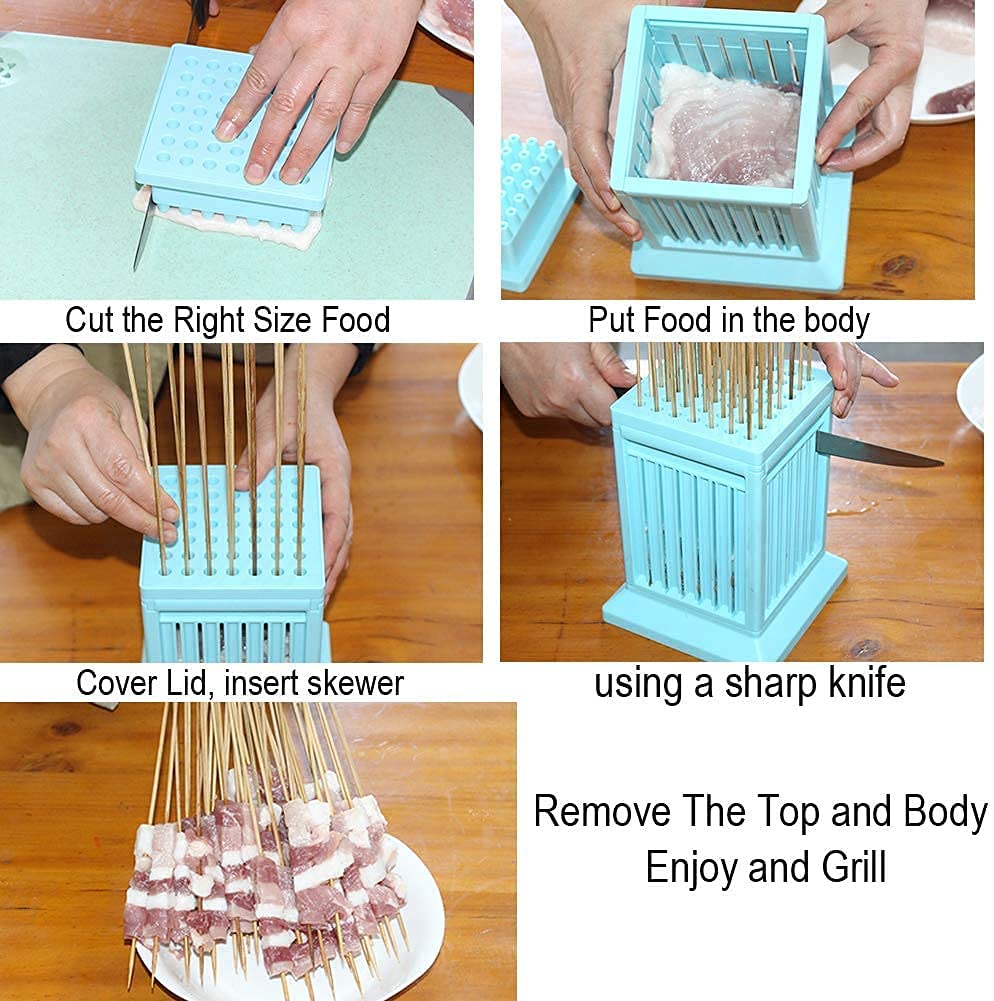 Cut the Right Size Food

Put Food in the body

Cover Lid, insert skewer

using a sharp knife

Remove The Top and Body
Enjoy and Grill