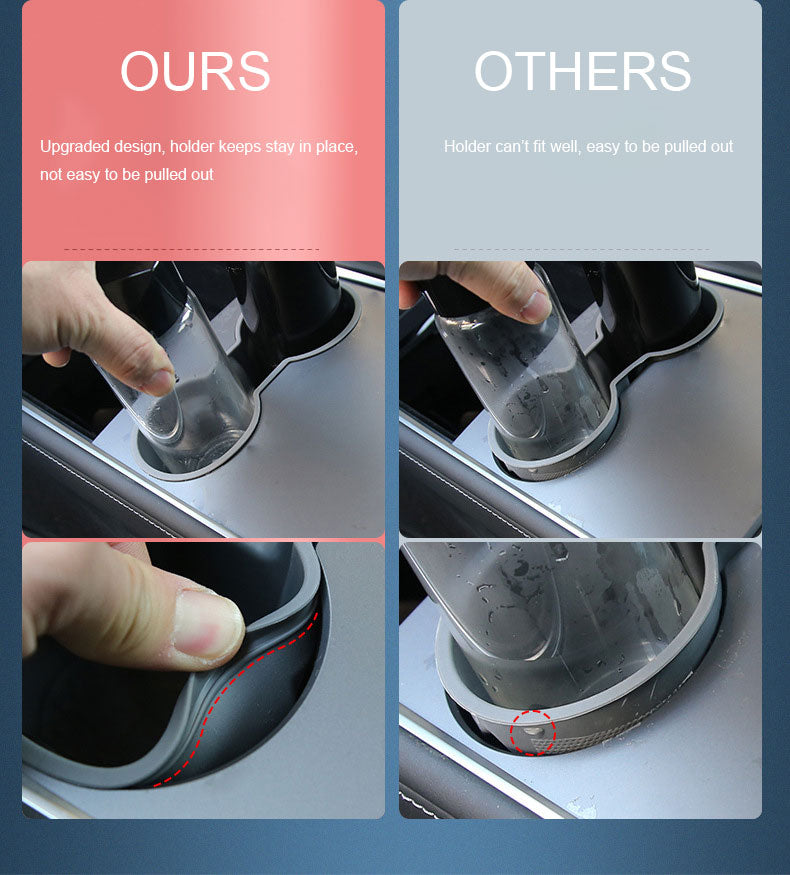 OURS

Upgraded design, holder keeps stay in place, not easy to be pulled out

OTHERS

Holder can't fit well, easy to be pulled out