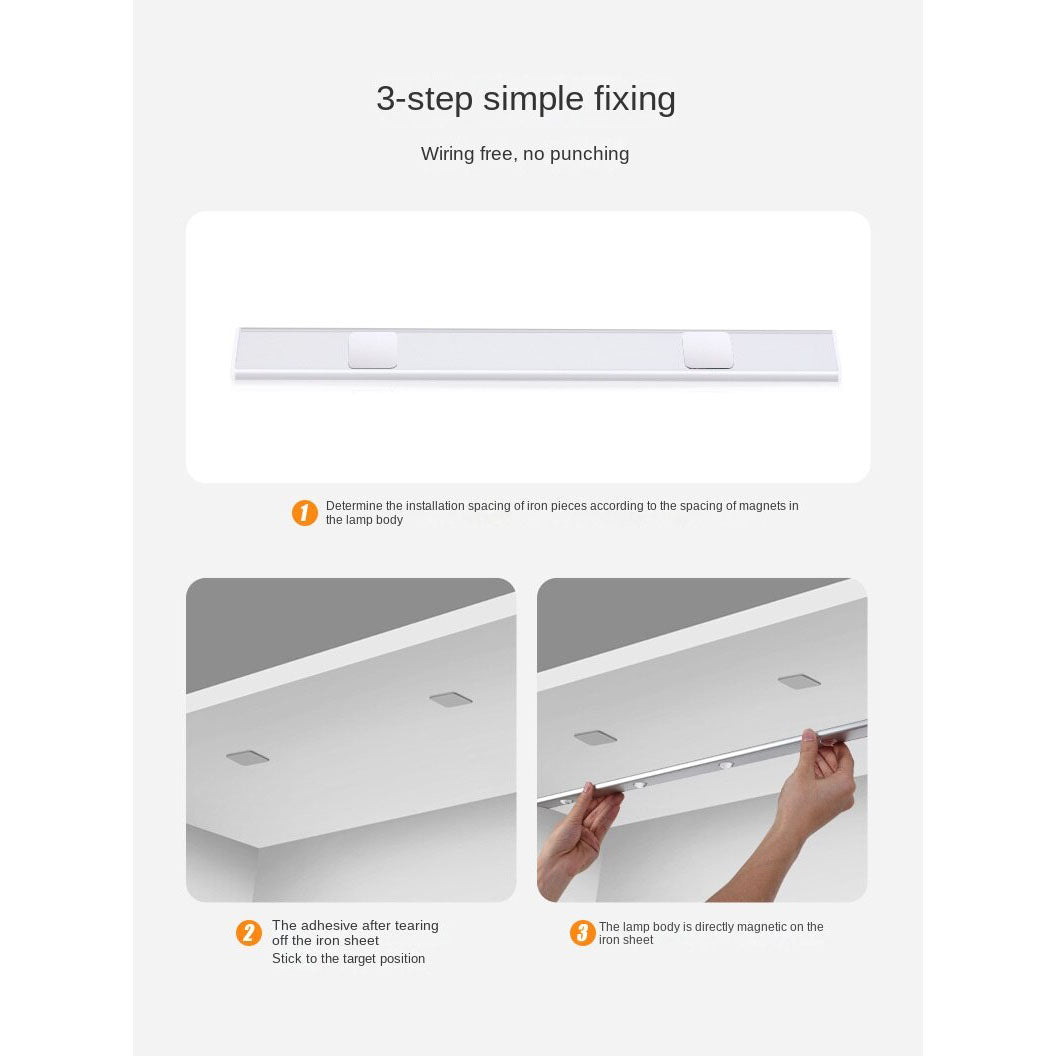 3-step simple fixing

Wiring free, no punching

1 Determine the installation spacing of iron pieces according to the spacing of magnets in the lamp body

2 The adhesive after tearing off the iron sheet
Stick to the target position

3 The lamp body is directly magnetic on the iron sheet