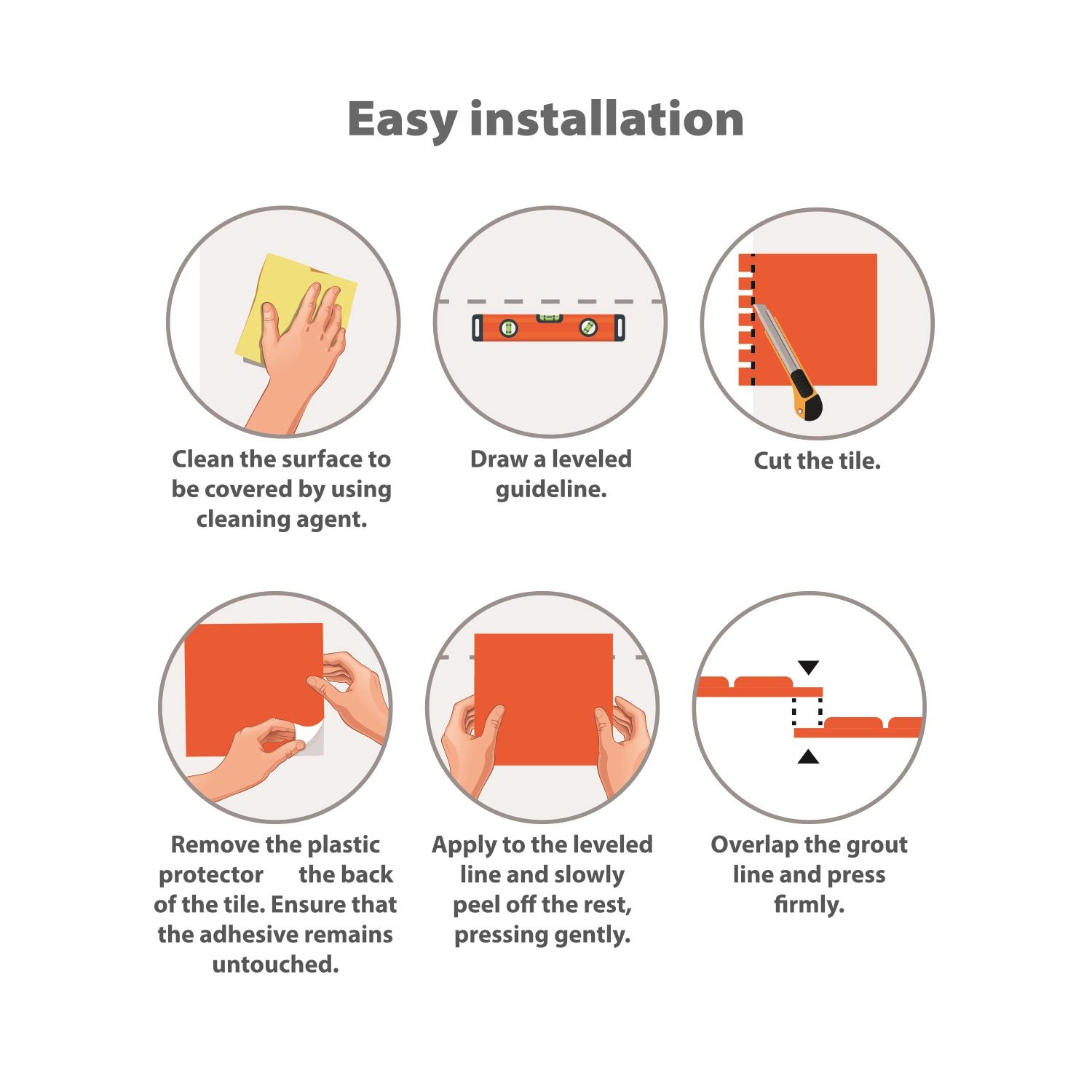 Easy installation

Clean the surface to be covered by using cleaning agent.

Draw a leveled guideline.

Cut the tile.

Remove the plastic protector the back of the tile. Ensure that the adhesive remains untouched.

Apply to the leveled line and slowly peel off the rest, pressing gently.

Overlap the grout line and press firmly.