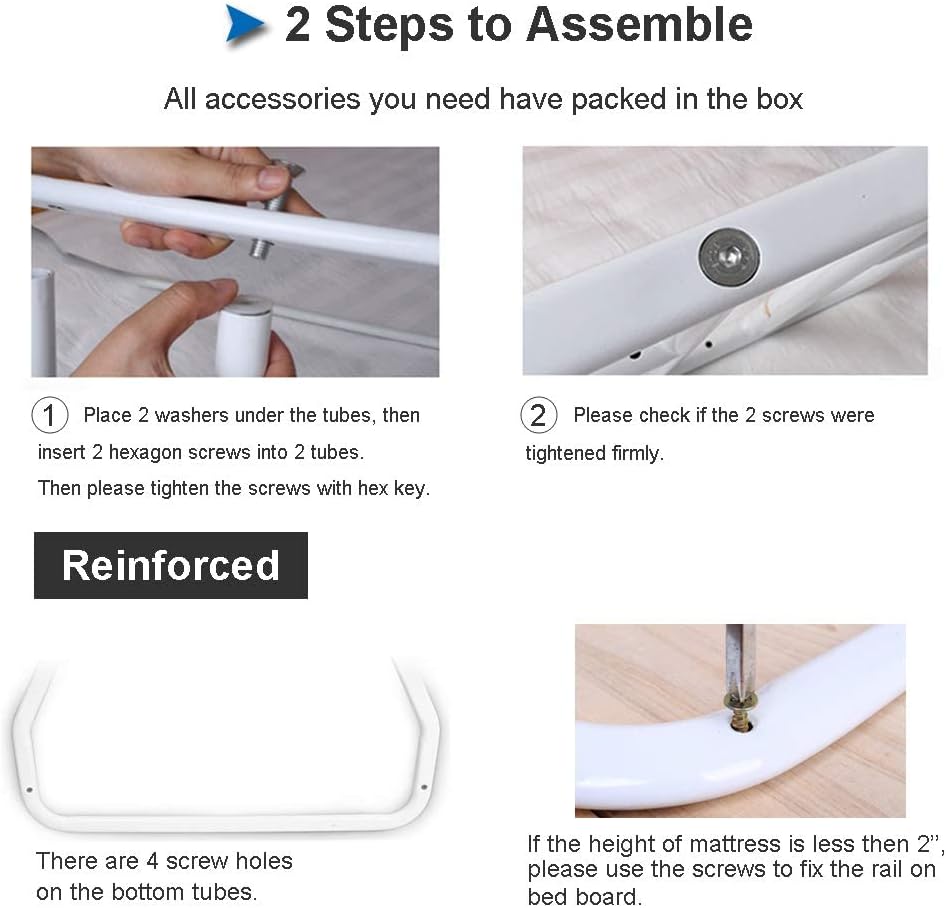 2 Steps to Assemble

All accessories you need have packed in the box

1 Place 2 washers under the tubes, then insert 2 hexagon screws into 2 tubes. Then please tighten the screws with hex key.

2 Please check if the 2 screws were tightened firmly.

Reinforced

There are 4 screw holes on the bottom tubes.

If the height of mattress is less then 2", please use the screws to fix the rail on bed board.