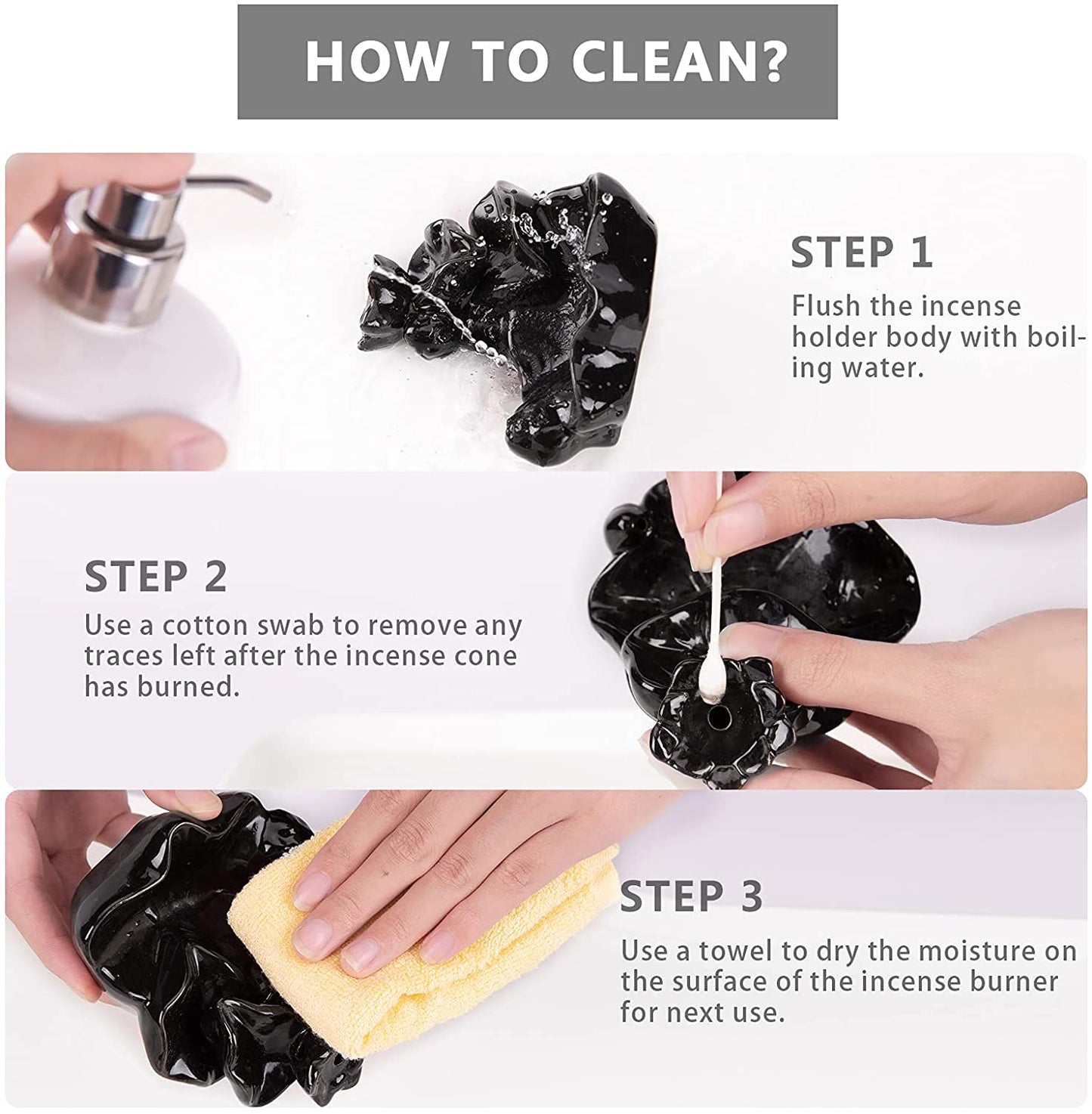 HOW TO CLEAN?

STEP 1
Flush the incense holder body with boiling water.

STEP 2
Use a cotton swab to remove any traces left after the incense cone has burned.

STEP 3
Use a towel to dry the moisture on the surface of the incense burner for next use.