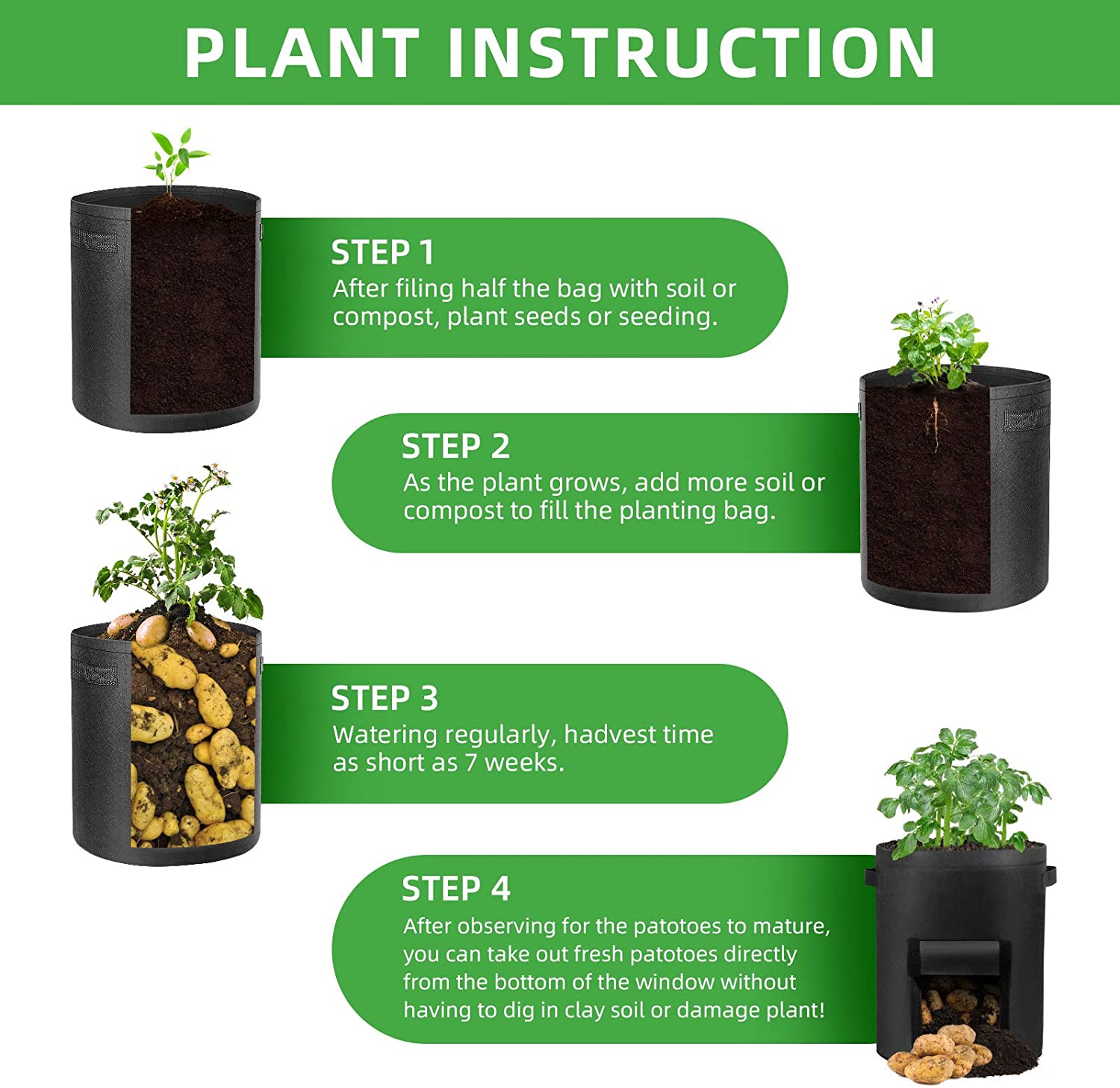 PLANT INSTRUCTION

STEP 1
After filing half the bag with soil or compost, plant seeds or seeding.

STEP 2
As the plant grows, add more soil or compost to fill the planting bag.

STEP 3
Watering regularly, hadvest time as short as 7 weeks.

STEP 4
After observing for the patotoes to mature, you can take out fresh patotoes directly from the bottom of the window without having to dig in clay soil or damage plant!