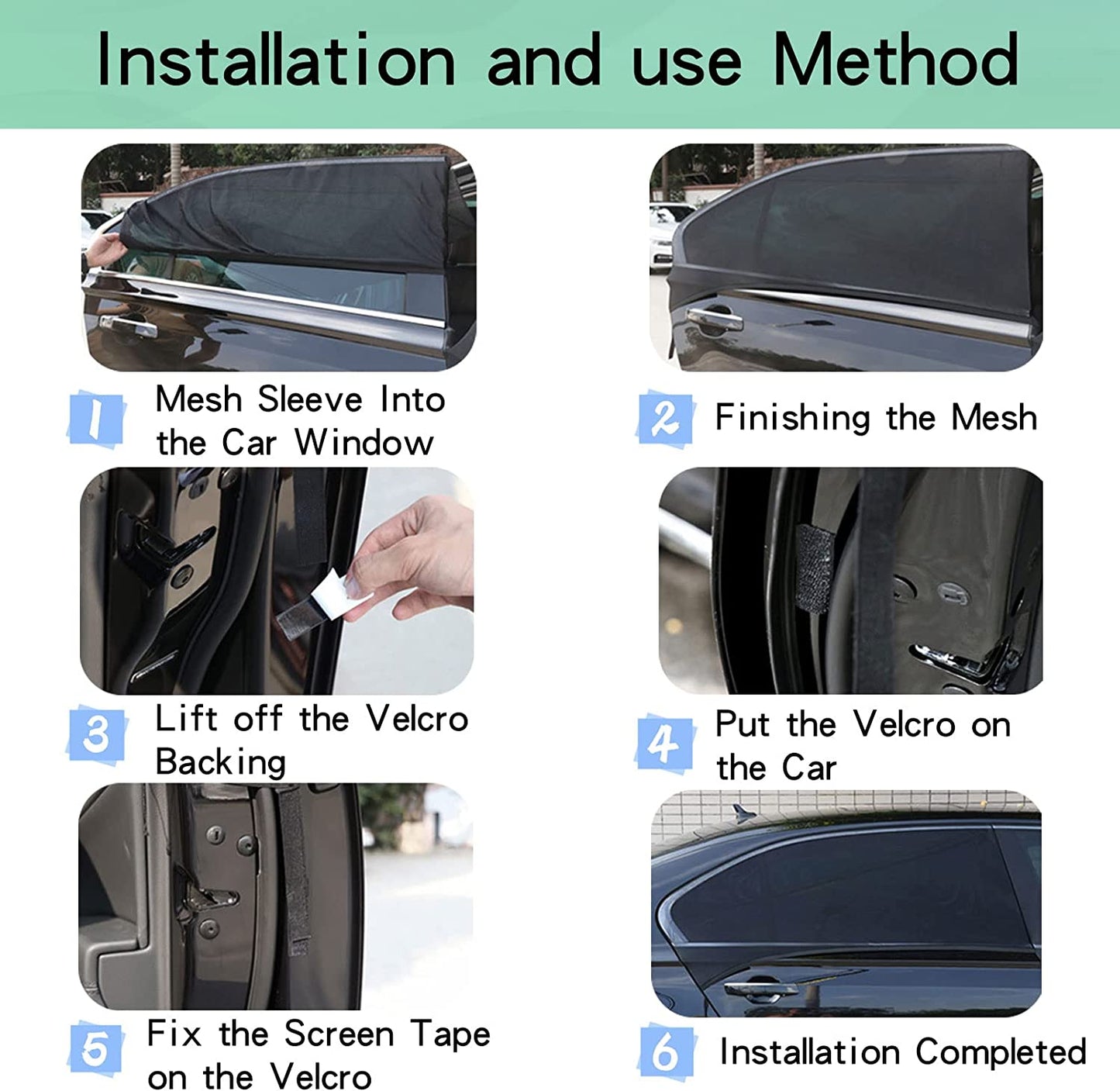 Installation and use Method

1 Mesh Sleeve Into the Car Window

2 Finishing the Mesh

3 Lift off the Velcro Backing

4 Put the Velcro on the Car

5 Fix the Screen Tape on the Velcro

6 Installation Completed