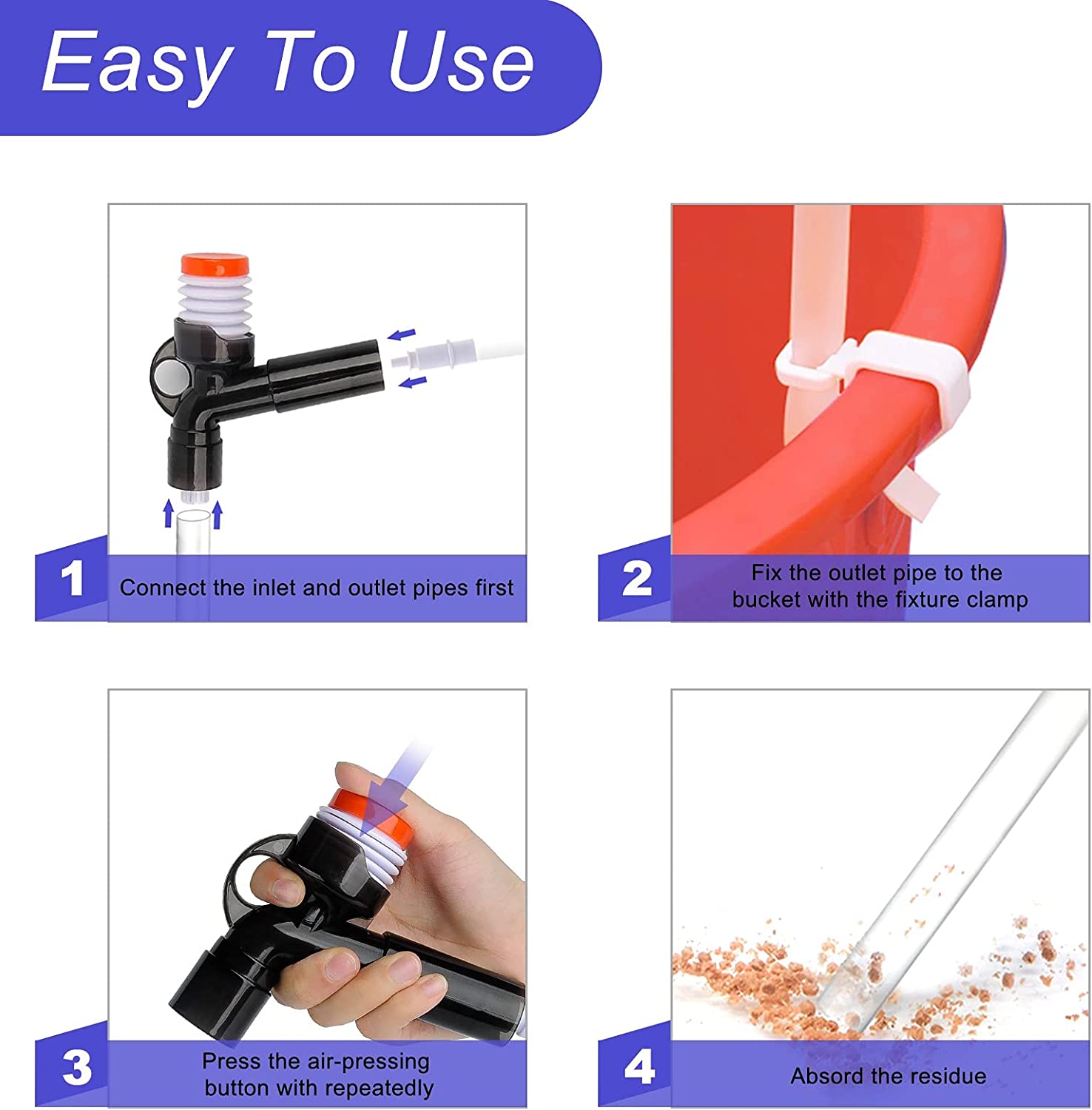 Easy To Use

1 Connect the inlet and outlet pipes first

2 Fix the outlet pipe to the bucket with the fixture clamp

3 Press the air-pressing button with repeatedly

4 Absord the residue