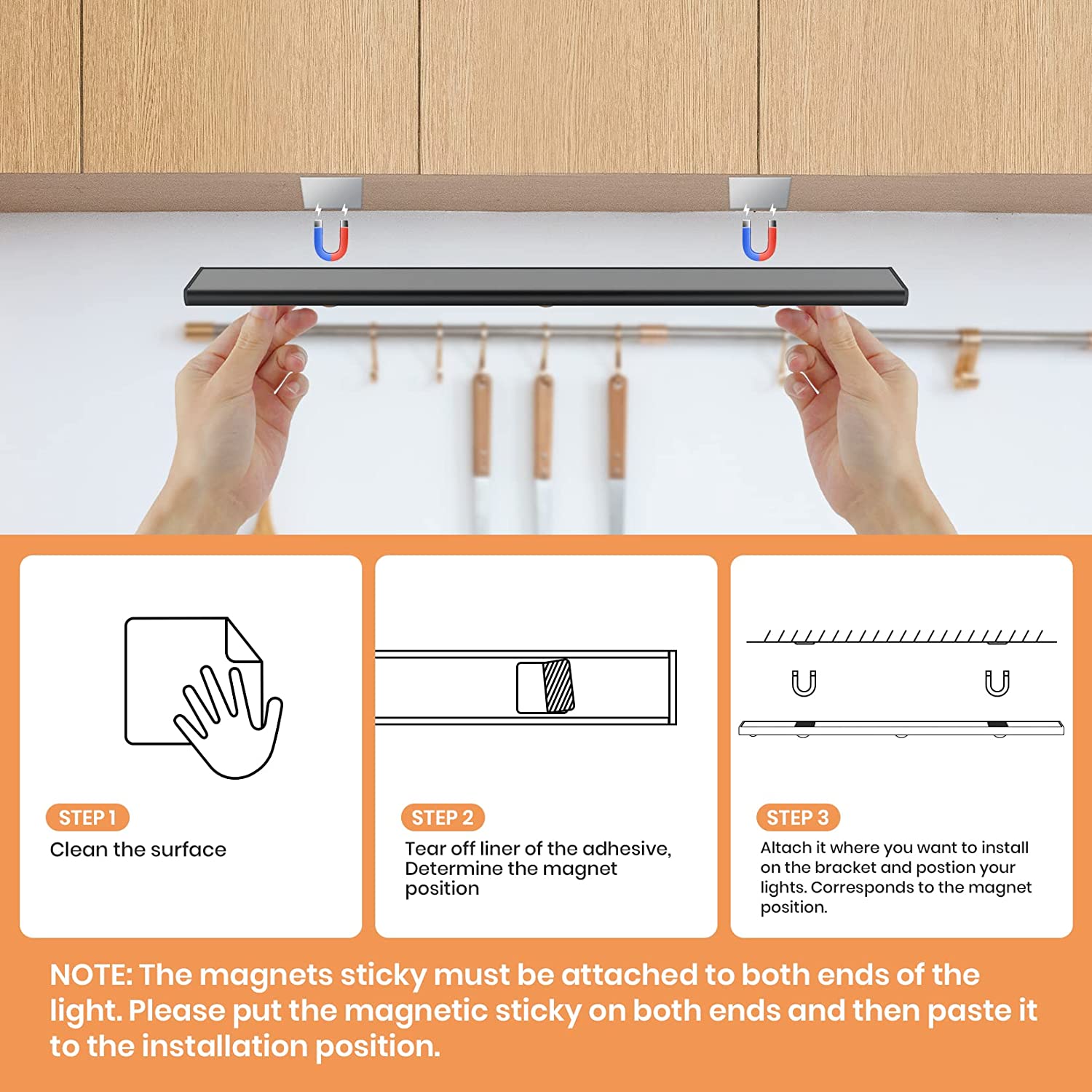 STEP 1
Clean the surface

STEP 2
Tear off liner of the adhesive, Determine the magnet position

STEP 3
Altach it where you want to install on the bracket and postion your lights. Corresponds to the magnet position.

NOTE: The magnets sticky must be attached to both ends of the light. Please put the magnetic sticky on both ends and then paste it to the installation position.