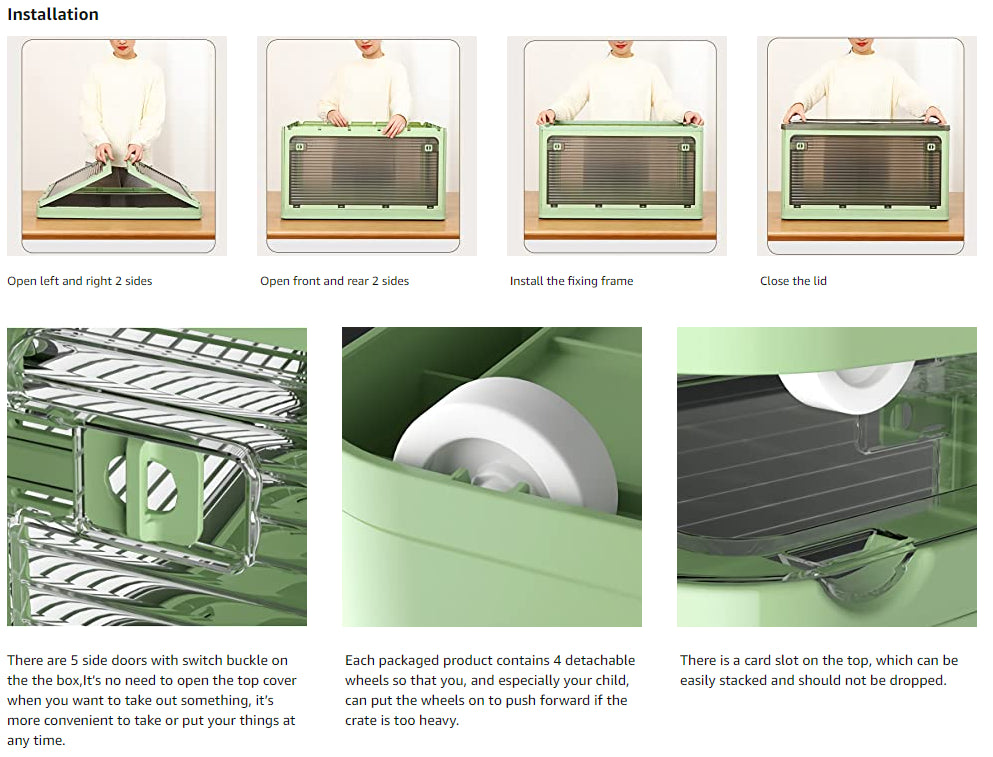 Installation

Open left and right 2 sides

Open front and rear 2 sides

Install the fixing frame

Close the lid

There are 5 side doors with switch buckle on the the box,It's no need to open the top cover when you want to take out something, it's more convenient to take or put your things at any time.

Each packaged product contains 4 detachable wheels so that you, and especially your child, can put the wheels on to push forward if the crate is too heavy.

There is a card slot on the top, which can be easily stacked and should not be dropped.